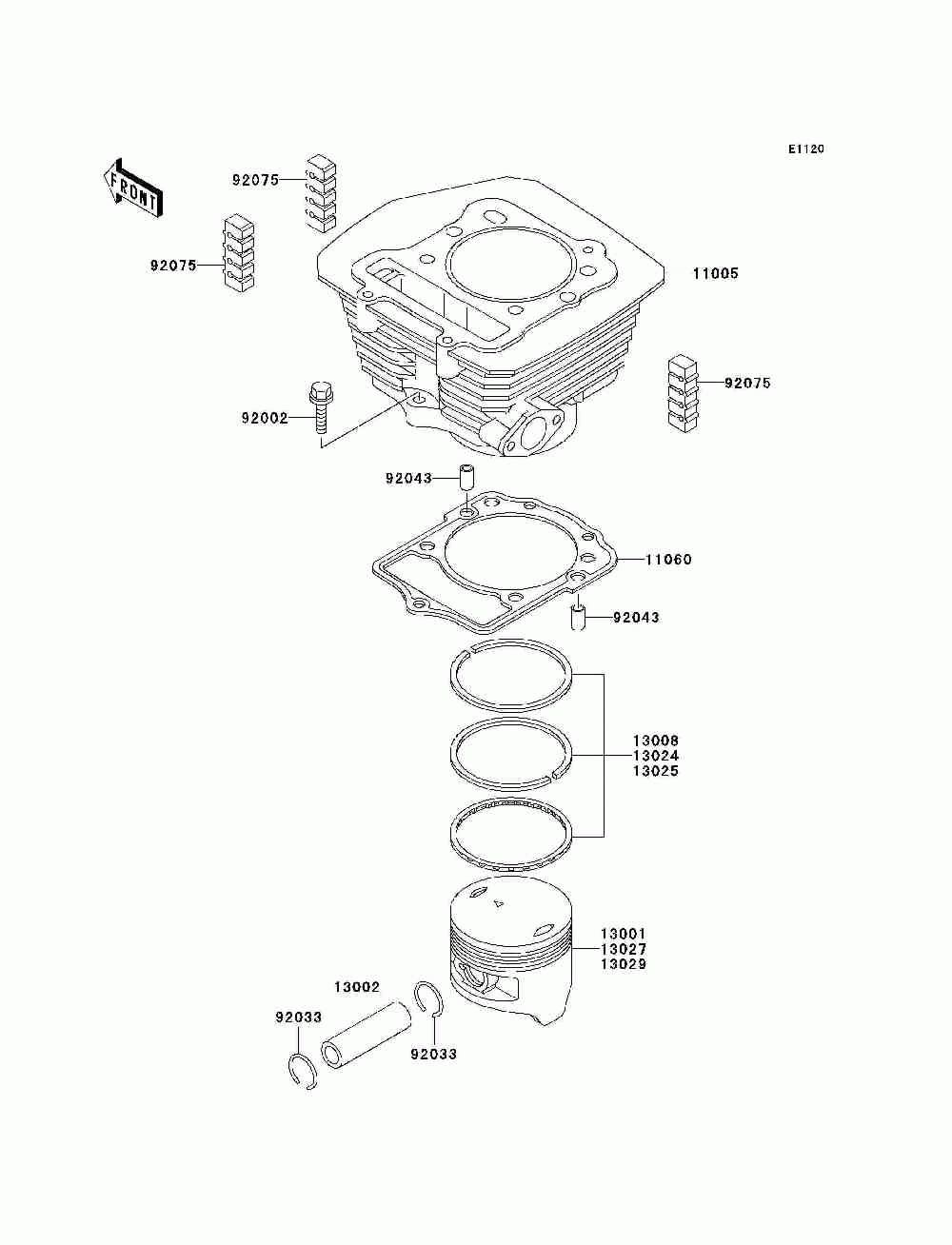 E1120

FRONT

92075

92075

11005

92075

92002

92043

11060

92043

13008
13024
13025

13001
13027
13029

13002

92033

92033