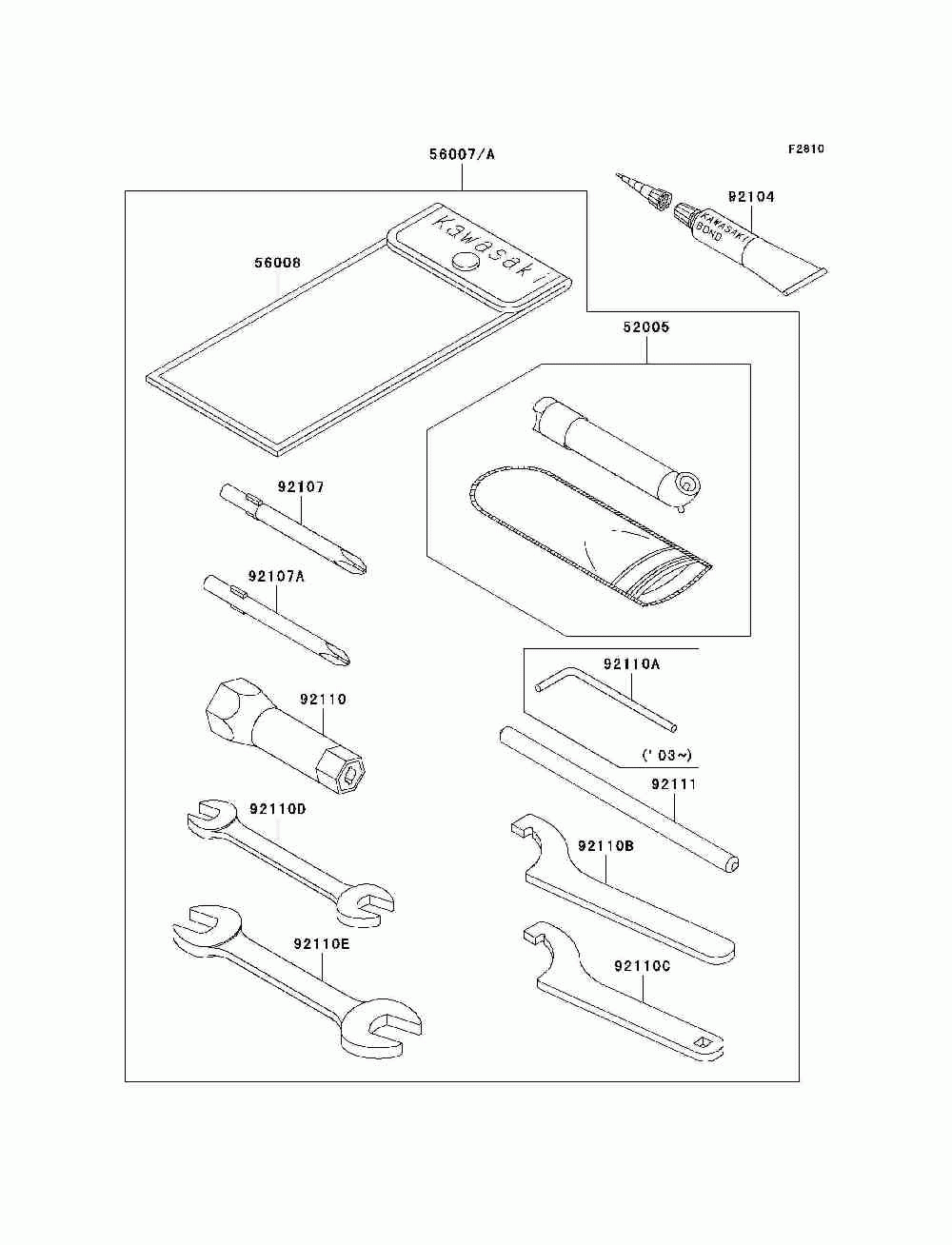 F2810

56007/A

92104

KAWASAKI BOND

Kawasaki

56008

52005

92107

92107A

92110

92110A

('03~)

92111

92110D

92110B

92110E

92110C