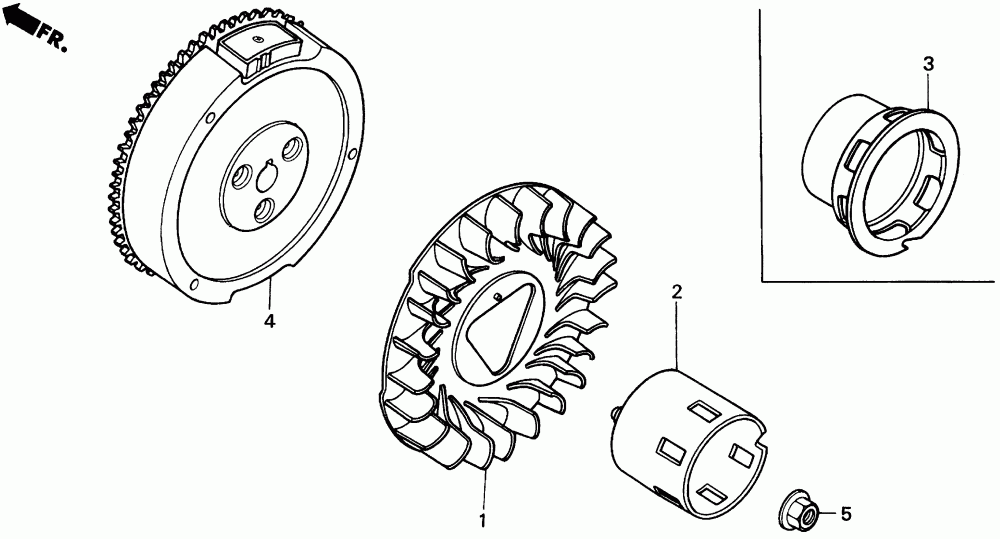 FR.

3

4

2

1

5