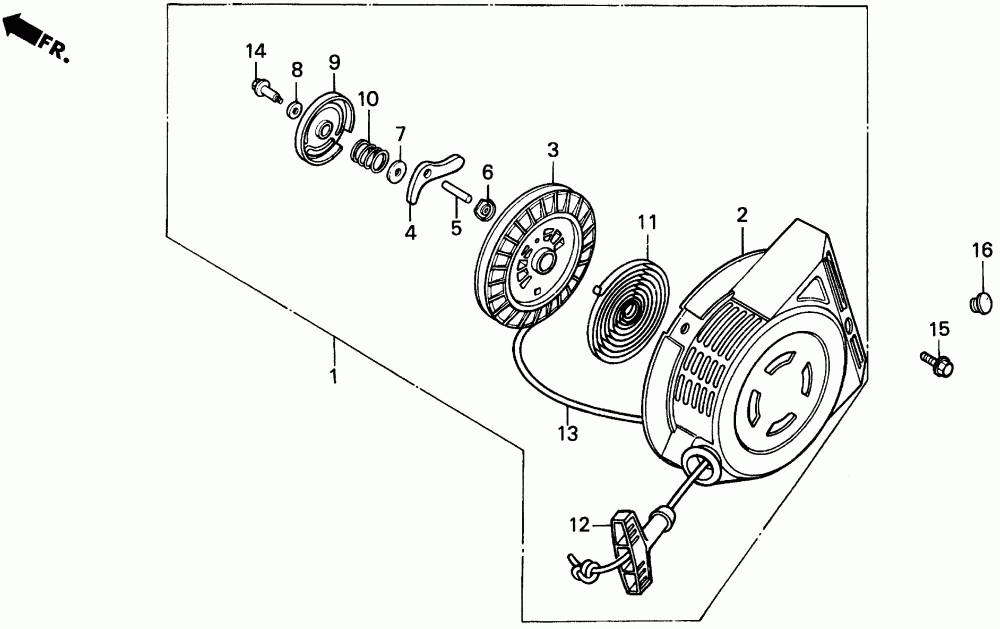 FR.

14
8
9
10
7
6
3
4
5
11
2
16
15
1
13
12