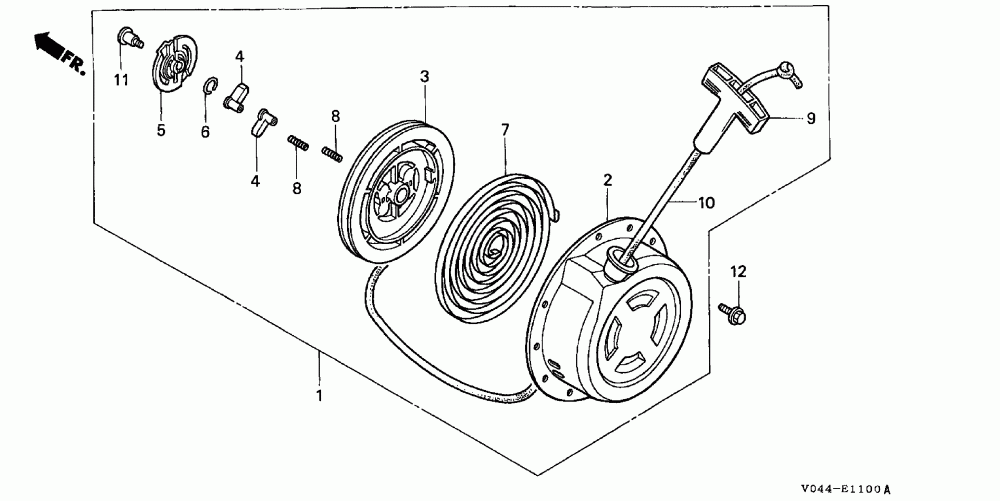 FR.

11

5

6

4

4

8

8

3

7

2

9

10

12

1

V044-E1100A