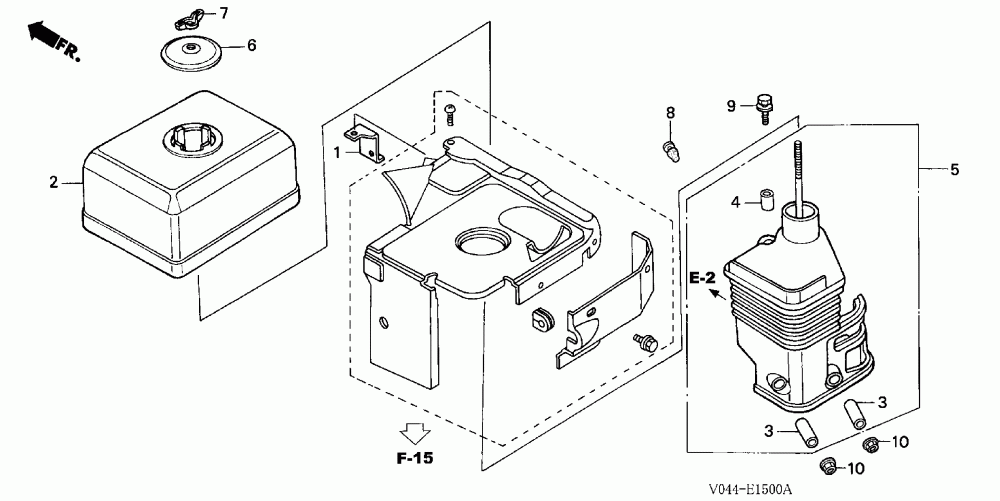 FR.
7
6
2
1
8
9
5
4
E-2
3
3
10
10
F-15
V044-E1500A