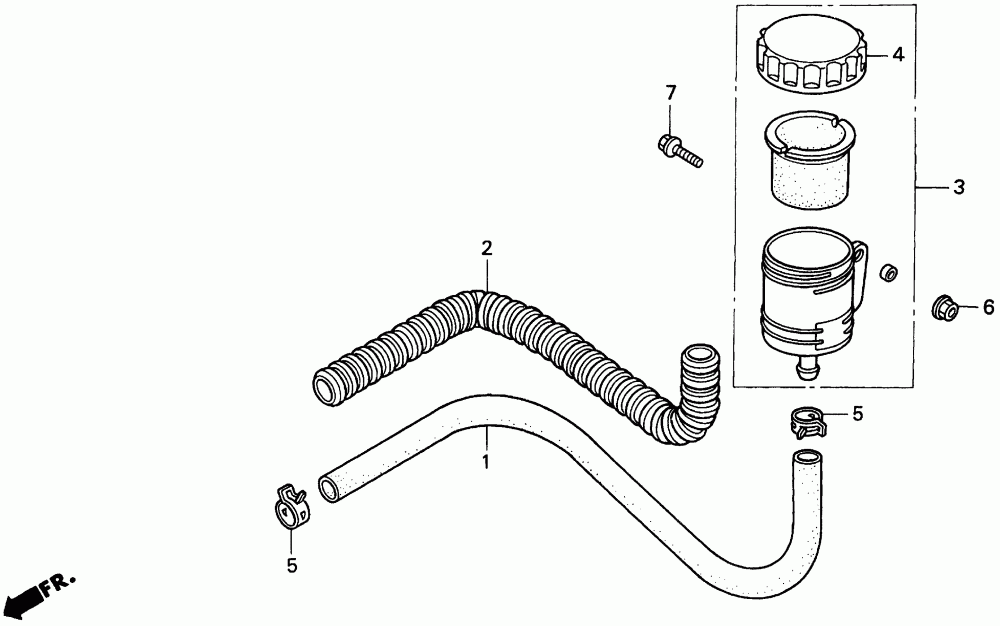 4
7
3
2
6
5
1
5
FR.