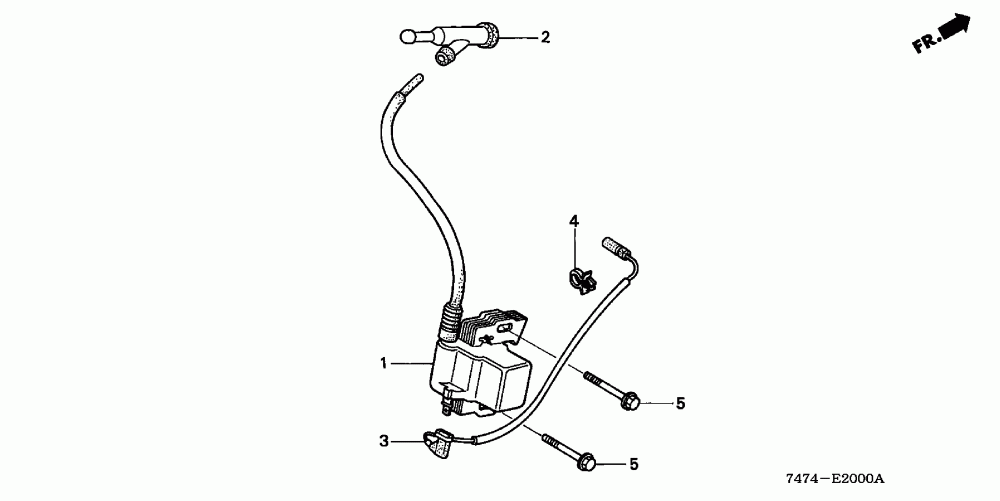 2

FR.

4

1

5

3

5

7474—E2000A