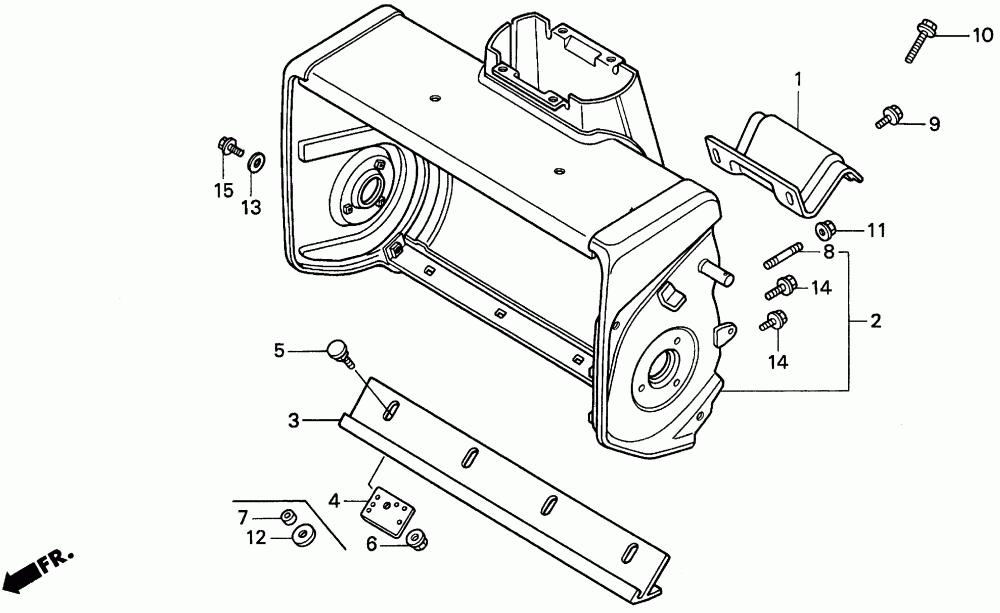 10
1
9
15
13
11
8
14
2
14
5
3
4
7
12
6
FR.