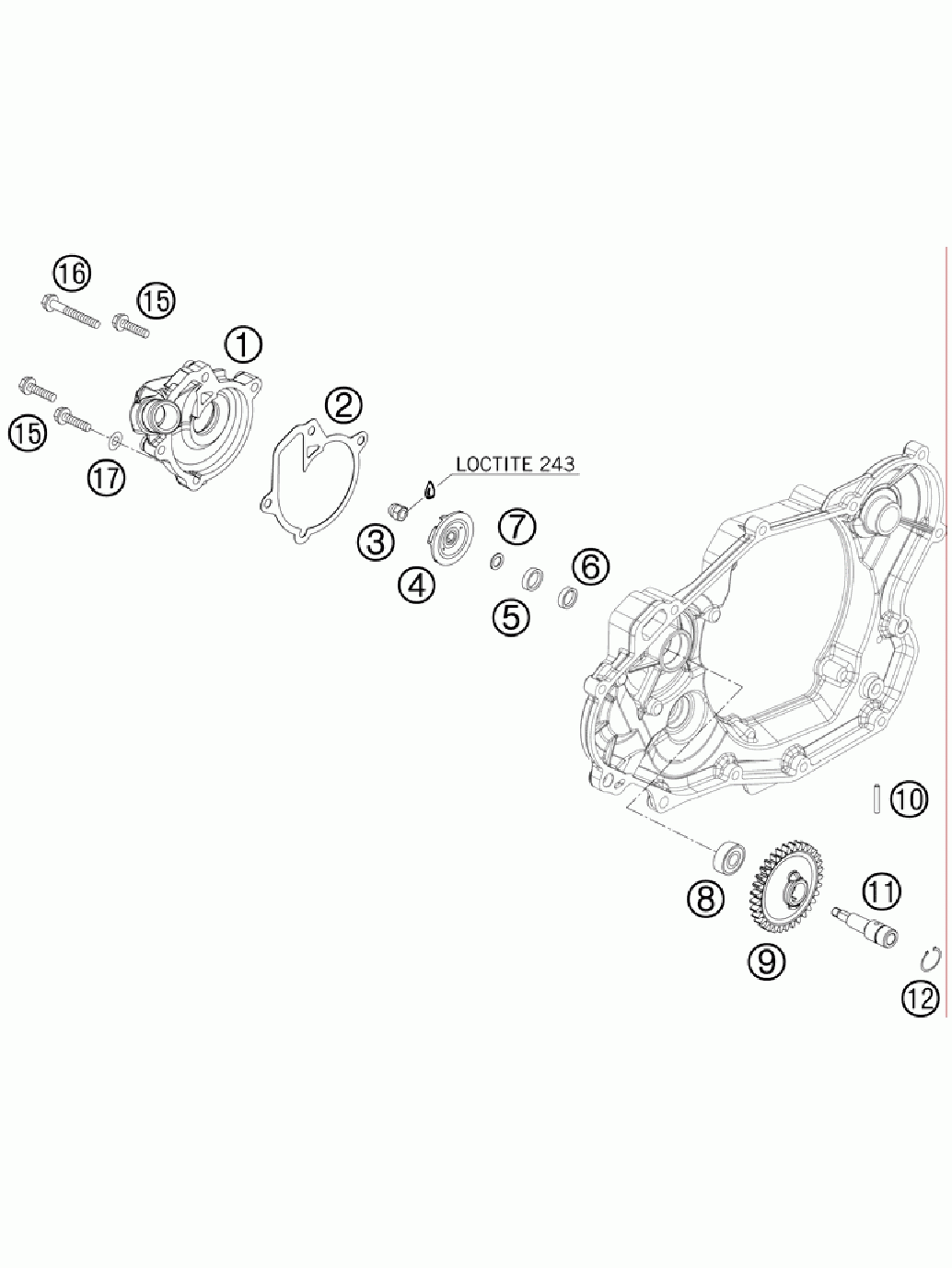 16
15
1
15
17
2
LOCTITE 243
3
4
7
5
6
10
8
9
11
12