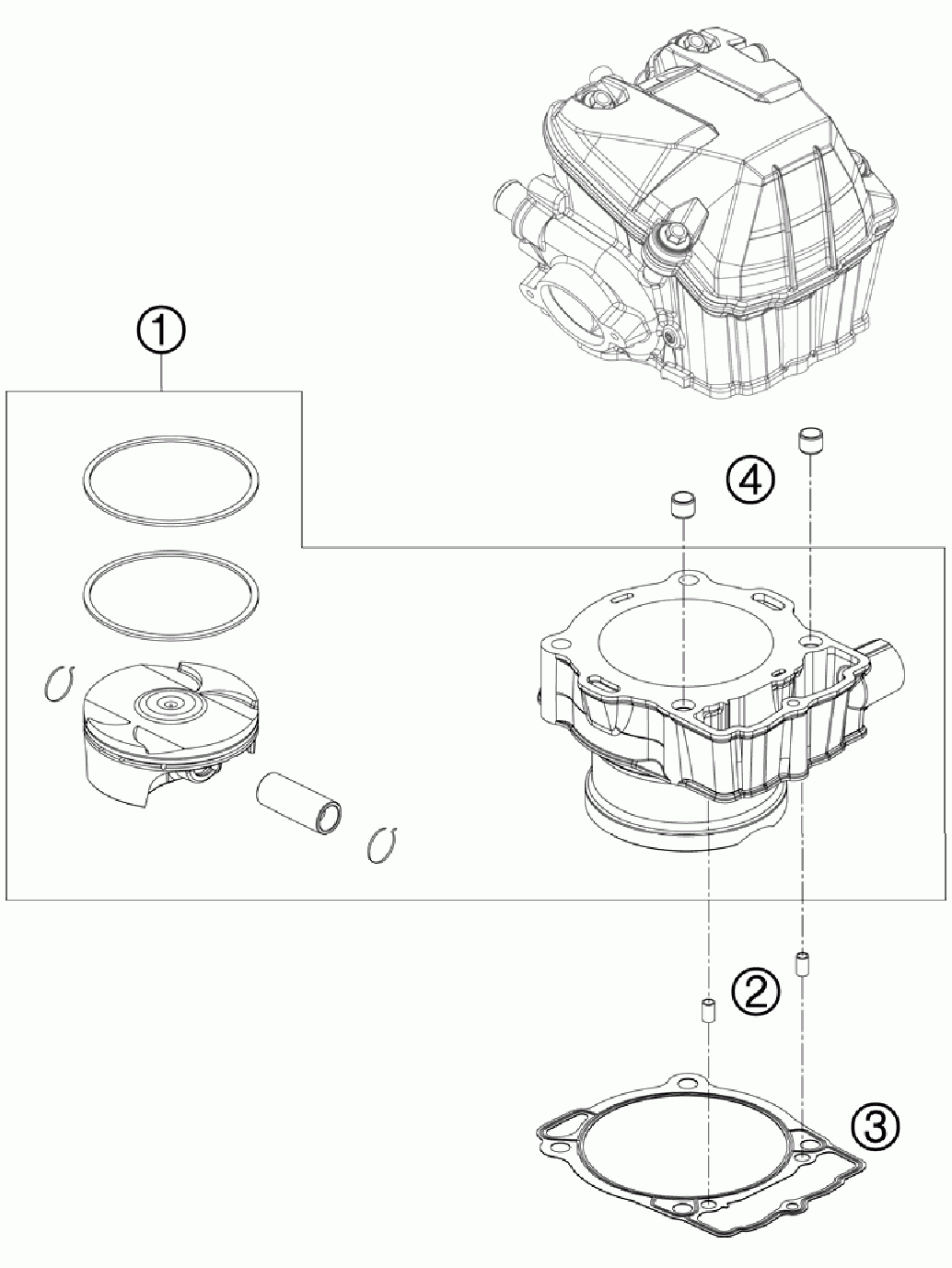 1
4
2
3