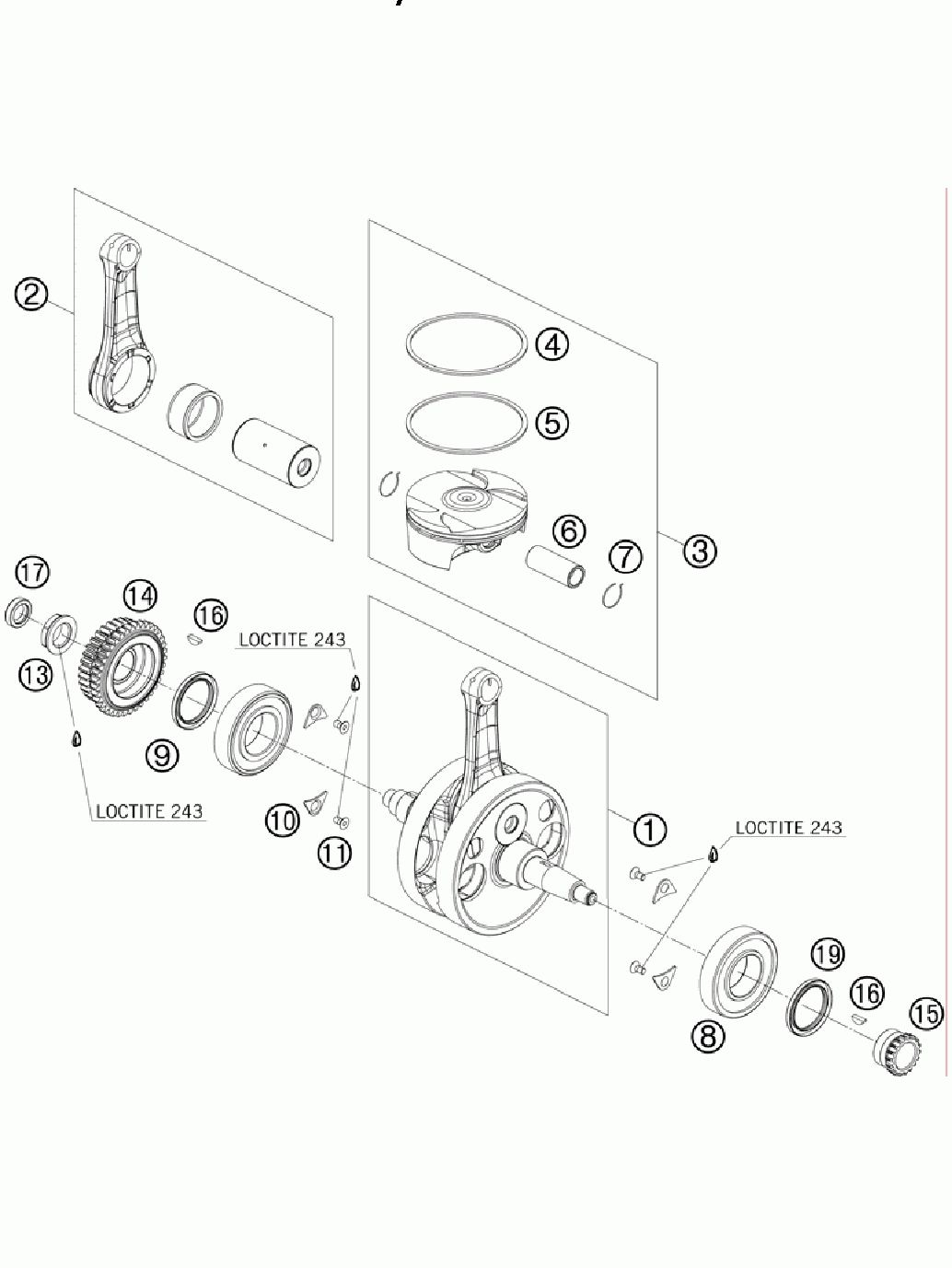 2

4

5

6

7

3

17

14

16

LOCTITE 243

13

9

LOCTITE 243

10

11

1

LOCTITE 243

19

16

15

8