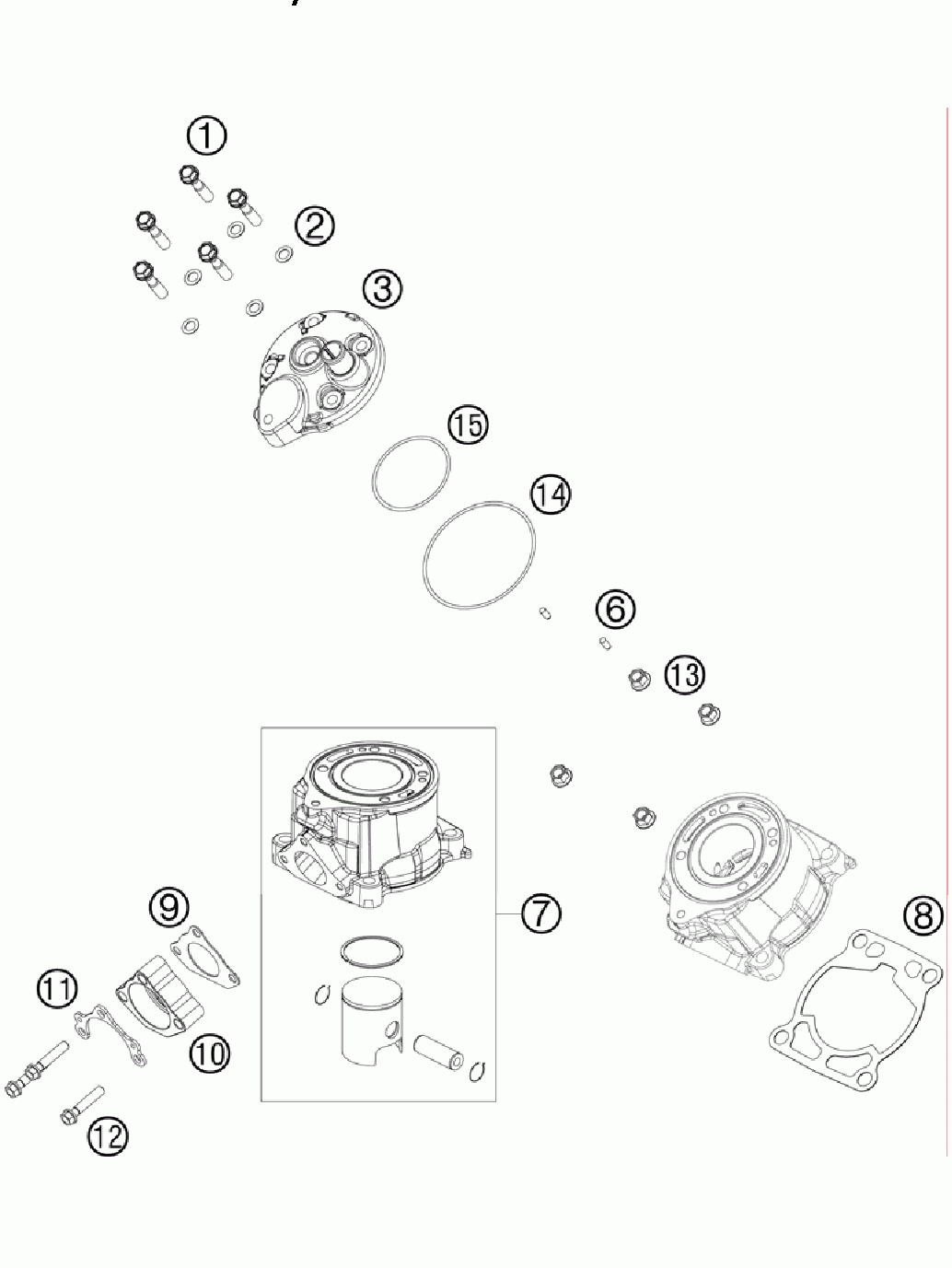 1
2
3
15
14
6
13
7
8
9
11
10
12