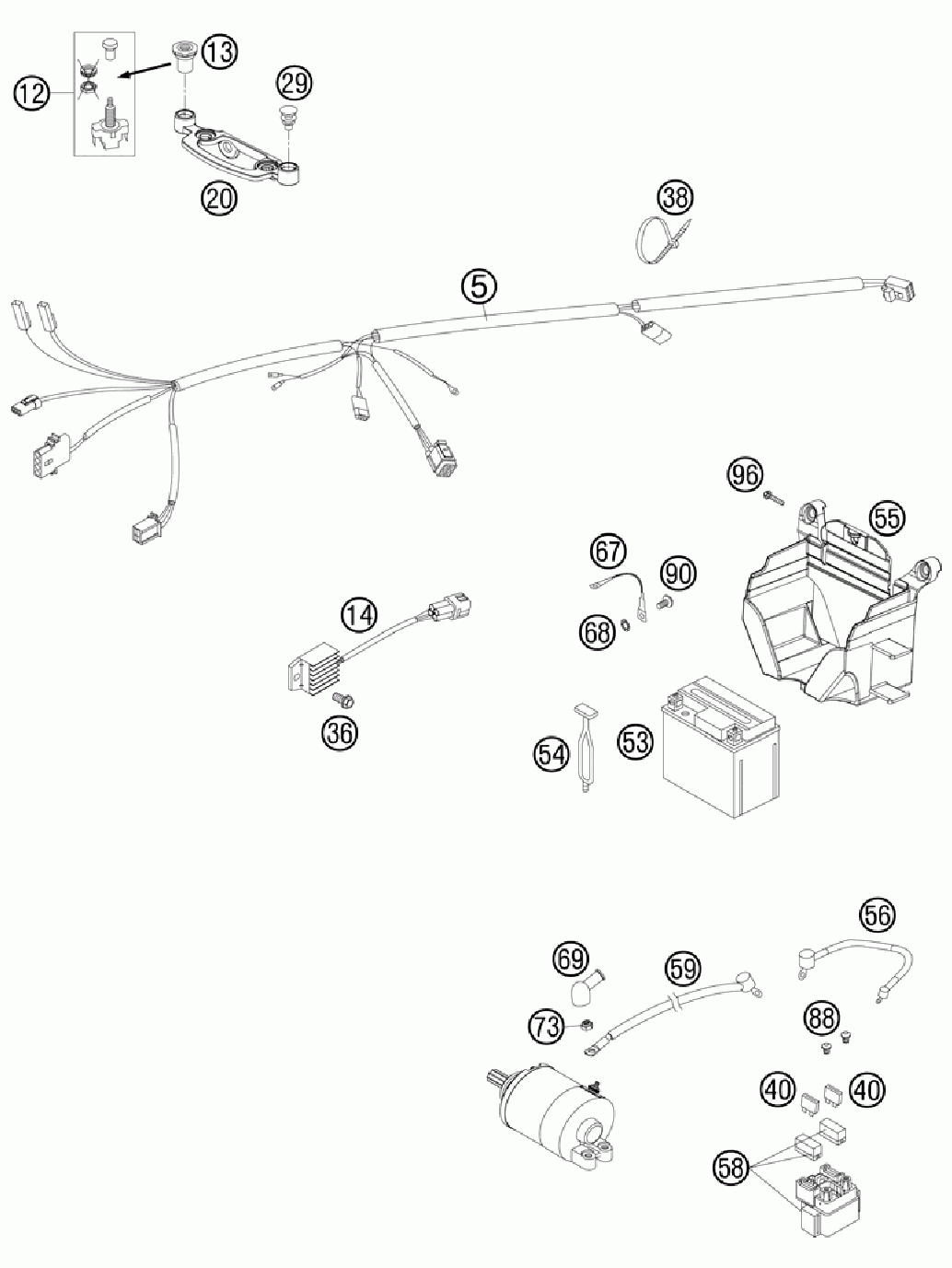 12
13
29
20
38
5
96
55
67
90
68
14
36
54
53
56
69
59
73
88
40
40
58