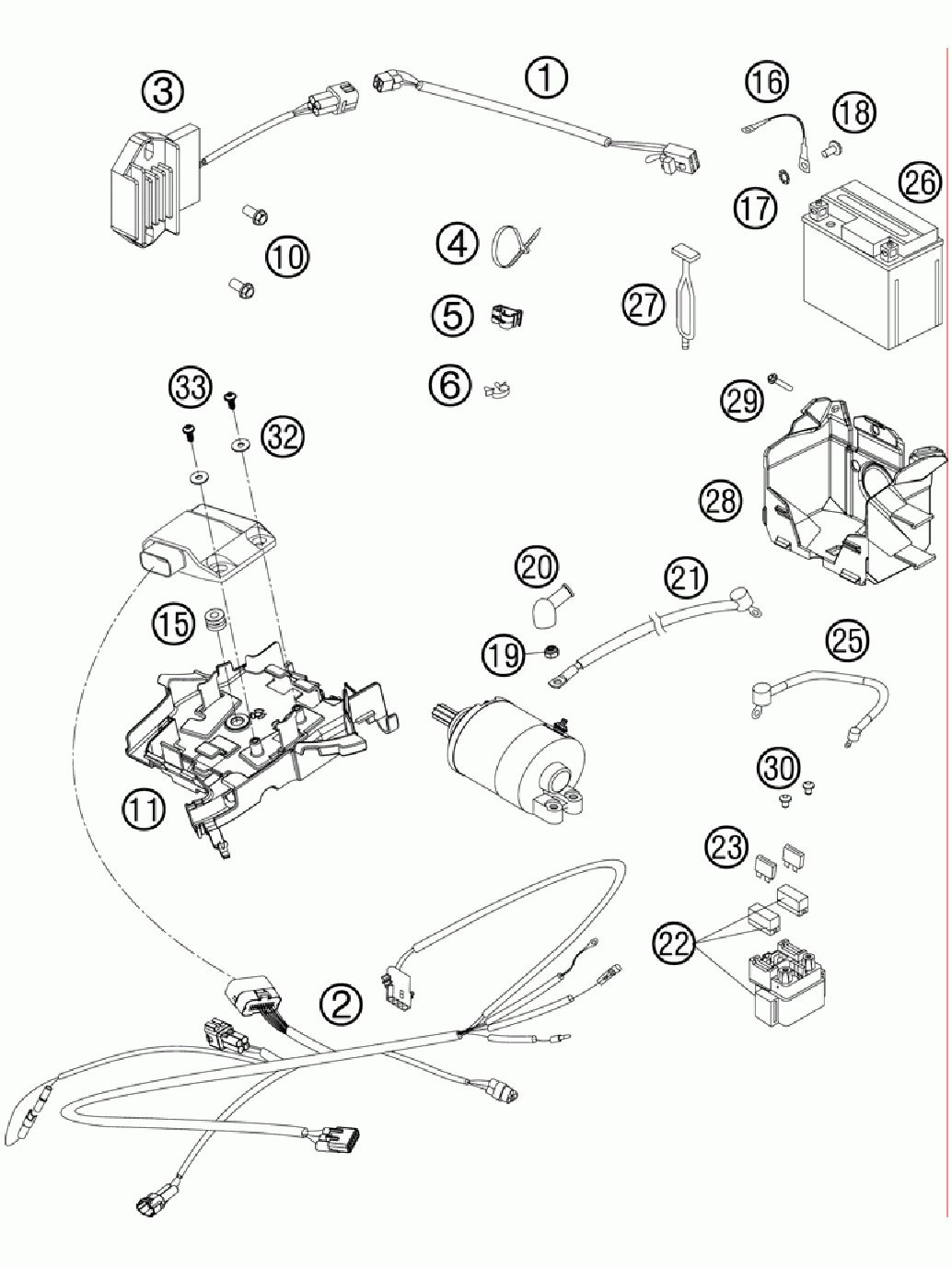 3
1
16
18
17
26
10
4
5
27
6
33
32
29
28
20
21
15
19
25
11
30
23
22
2