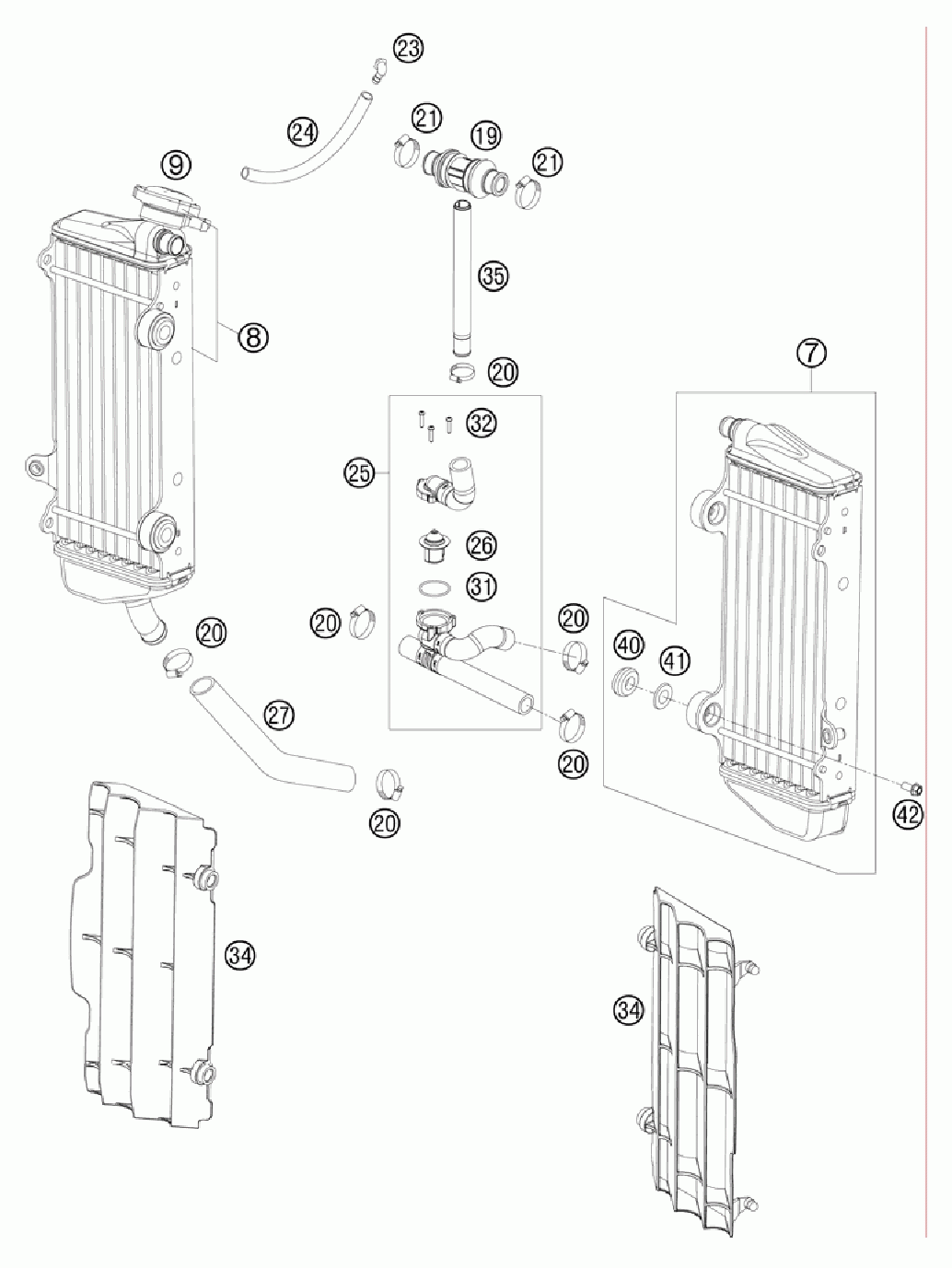 23
24
21
19
21
9
35
8
20
7
32
25
26
31
20
20
20
40
41
27
20
20
42
34
34