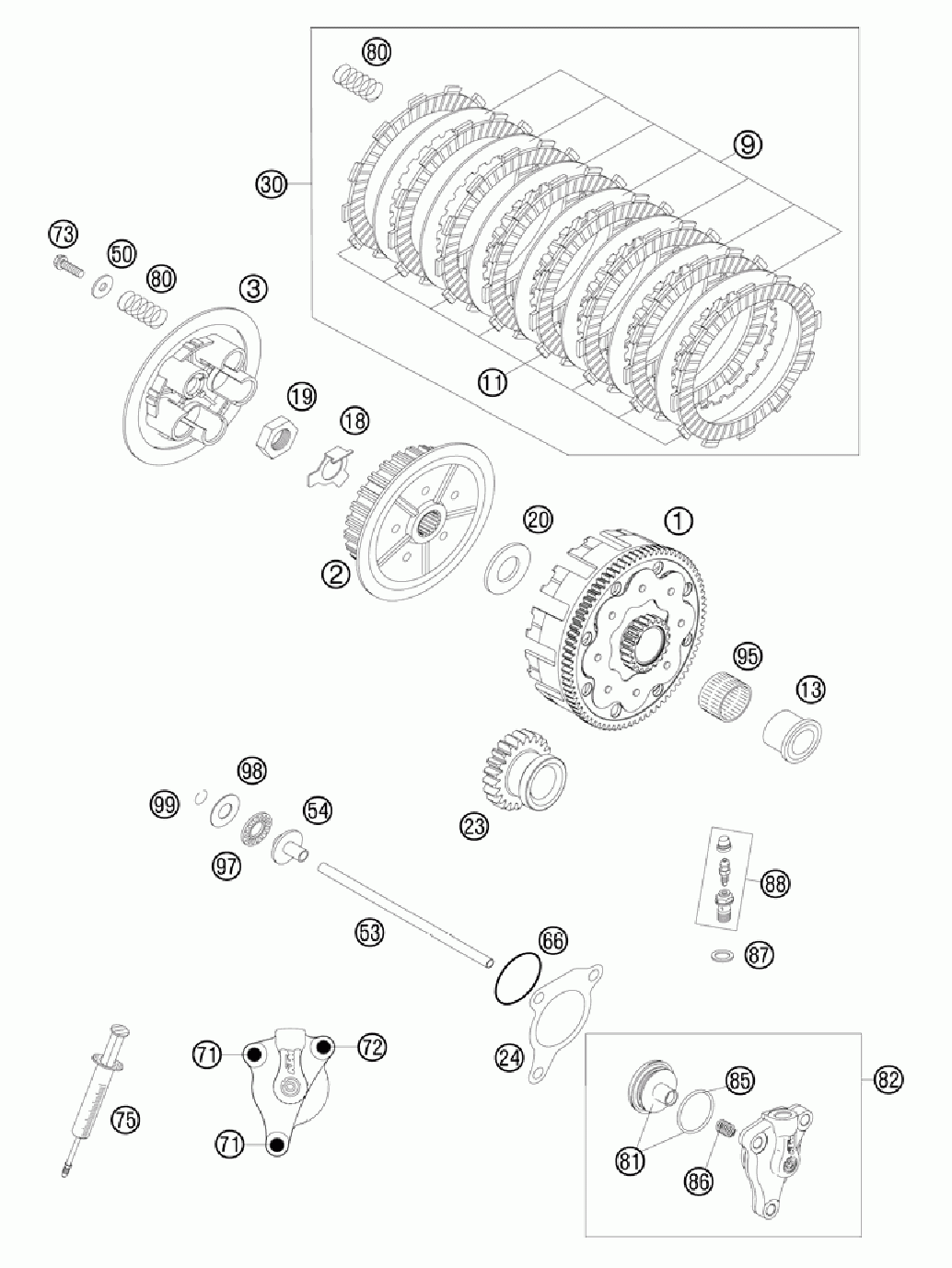 80
9
30
73
50
80
3
11
19
18
20
1
2
95
13
98
99
54
23
97
88
53
66
87
71
72
24
85
82
75
71
81
86