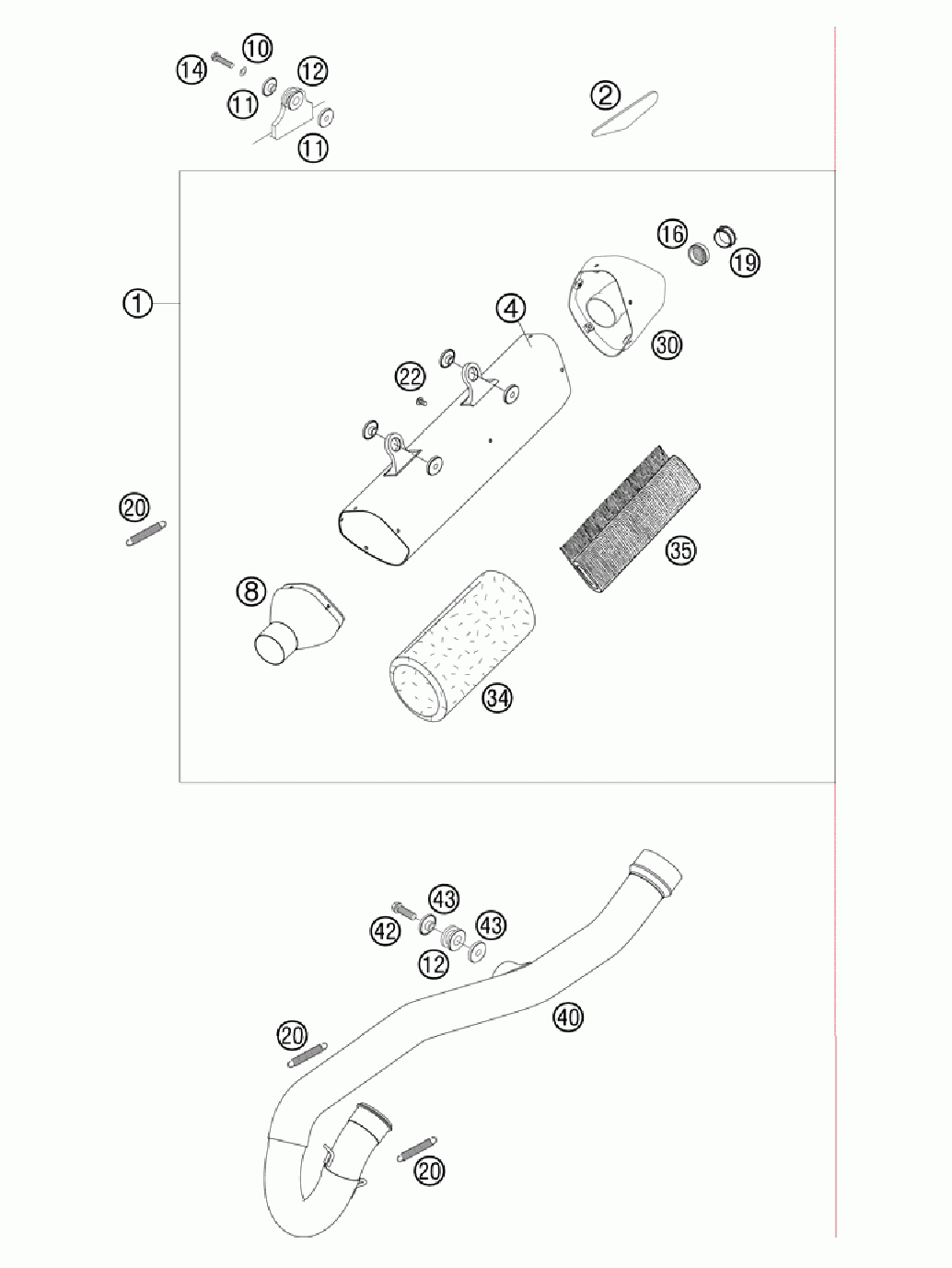 14
10
12
11
11
2
1
16
19
4
30
22
20
35
8
34
43
42
43
12
40
20
20