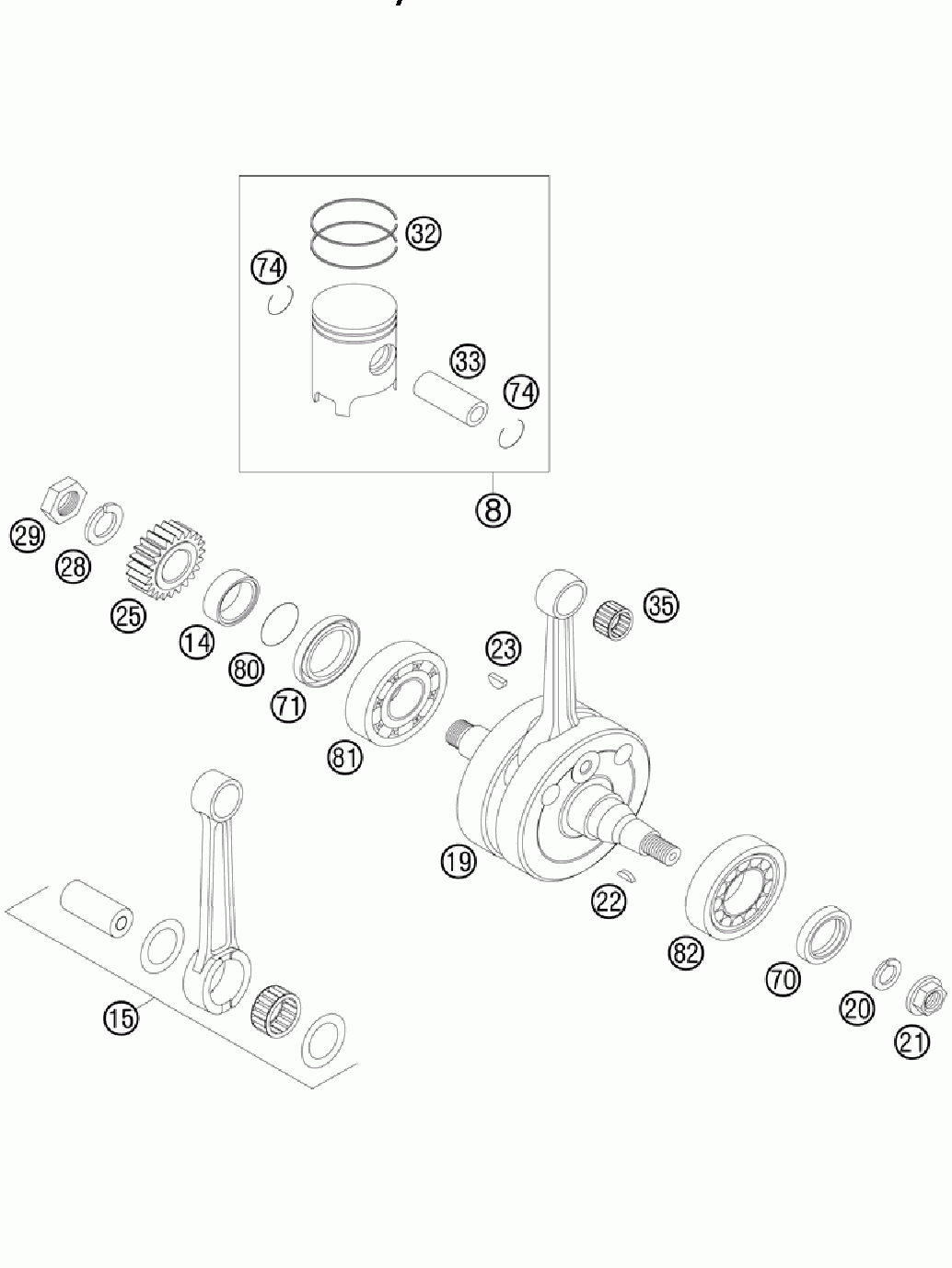 32
74
33
74
8
29
28
25
14
80
71
81
23
35
19
22
82
70
20
21
15