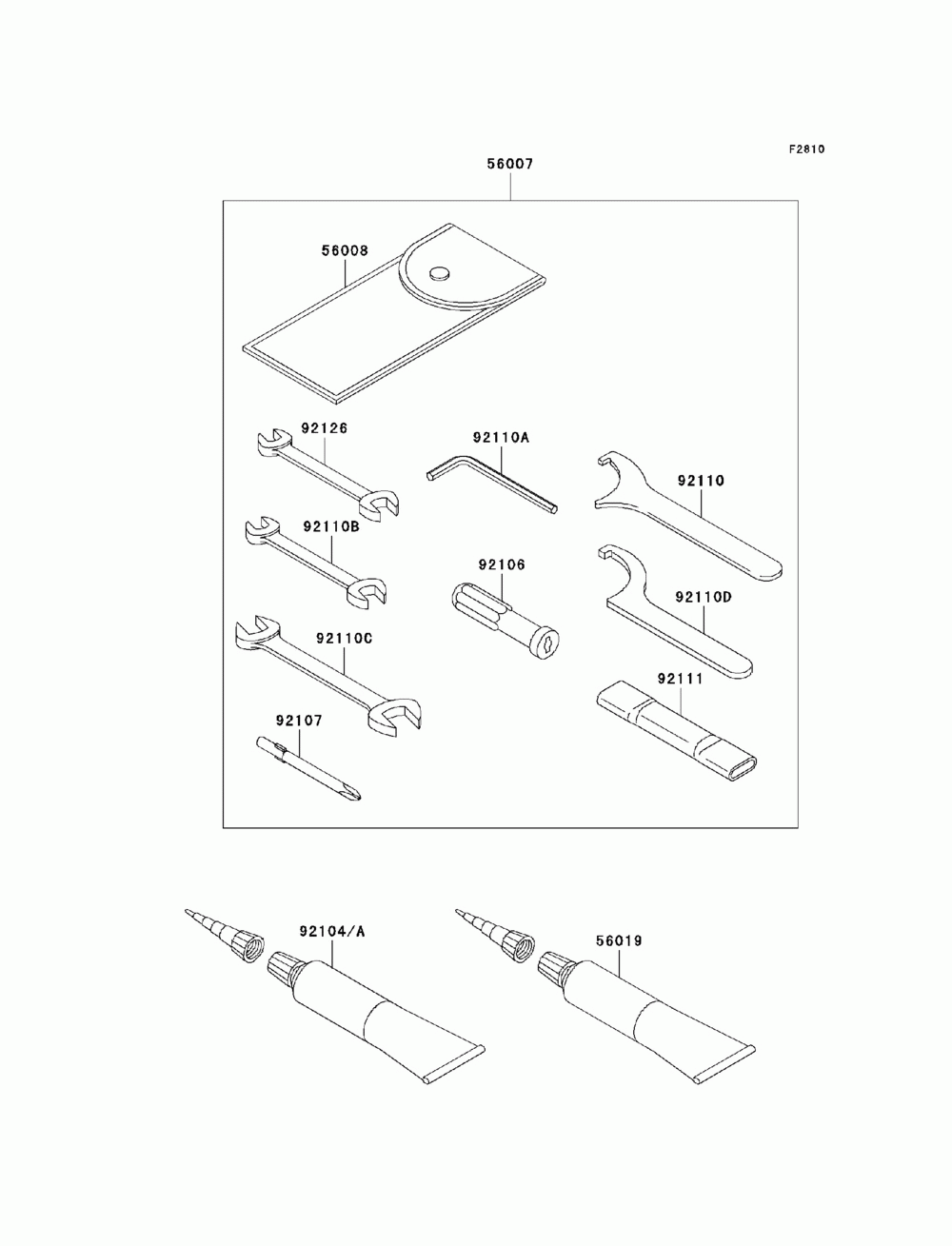 F2810

56007

56008

92126

92110A

92110

92110B

92106

92110D

92110C

92111

92107

92104/A

56019