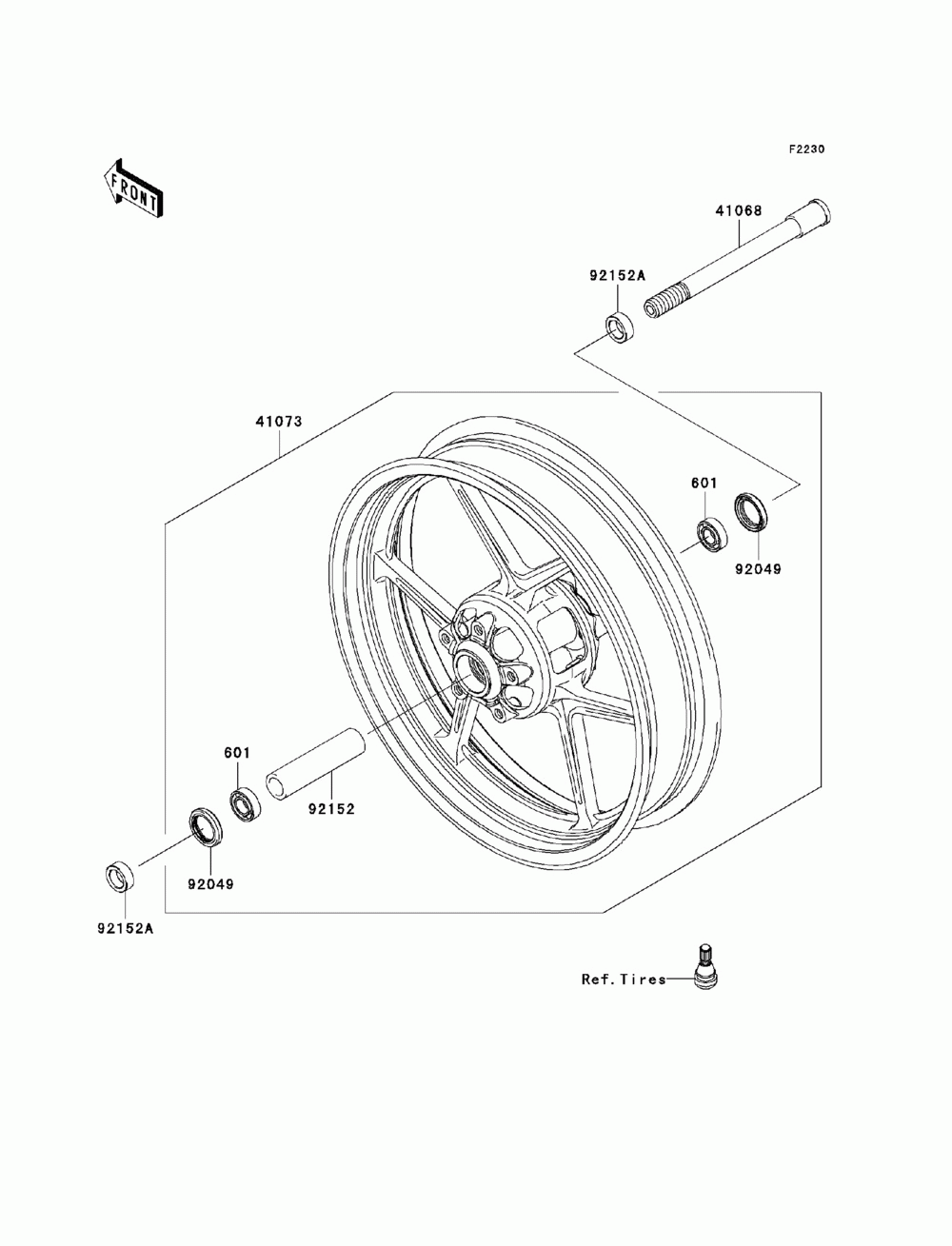 F2230

FRONT

41068

92152A

41073

601

92049

601

92152

92049

92152A

Ref.Tires