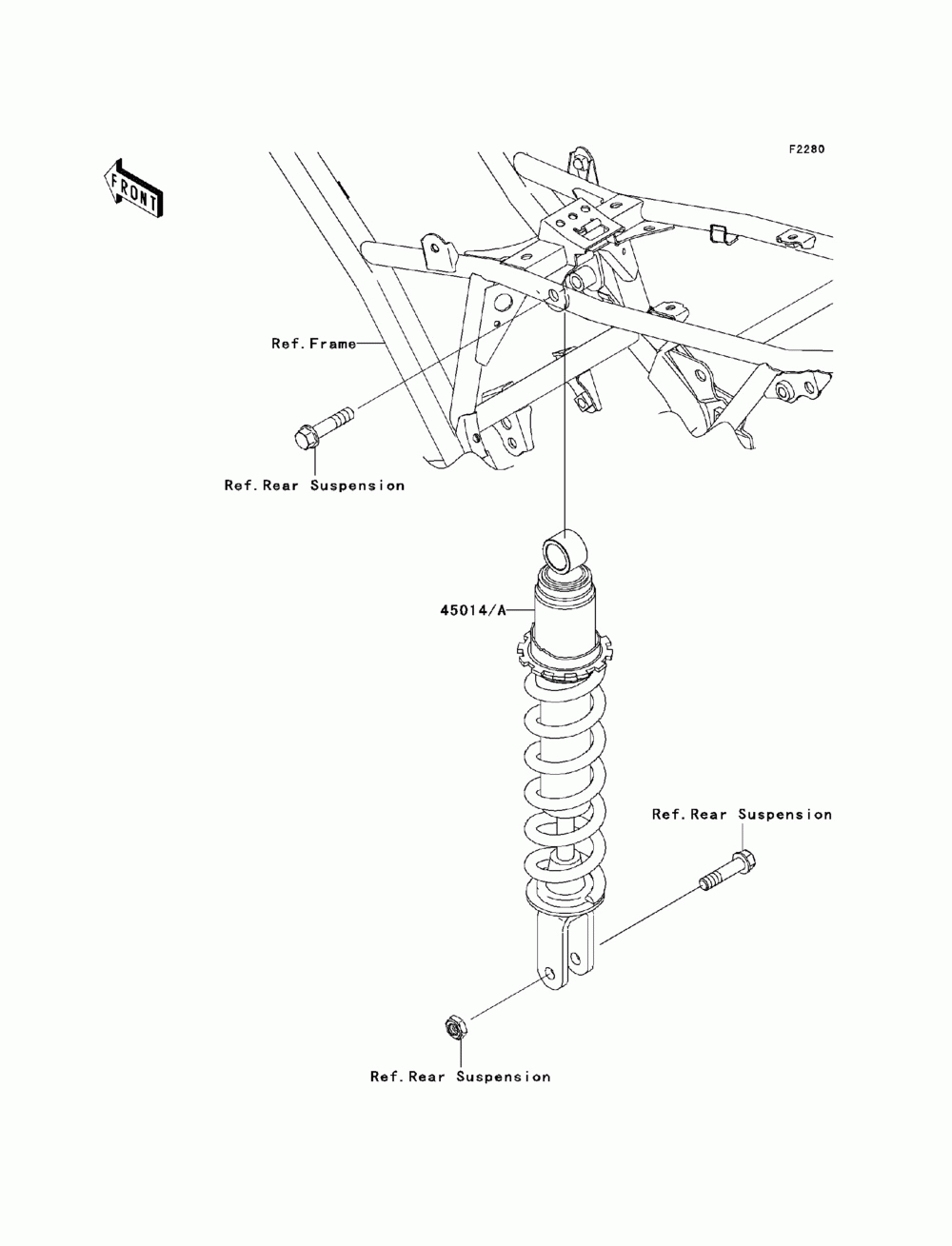 F2280

FRONT

Ref.Frame

Ref.Rear Suspension

45014/A

Ref.Rear Suspension

Ref.Rear Suspension