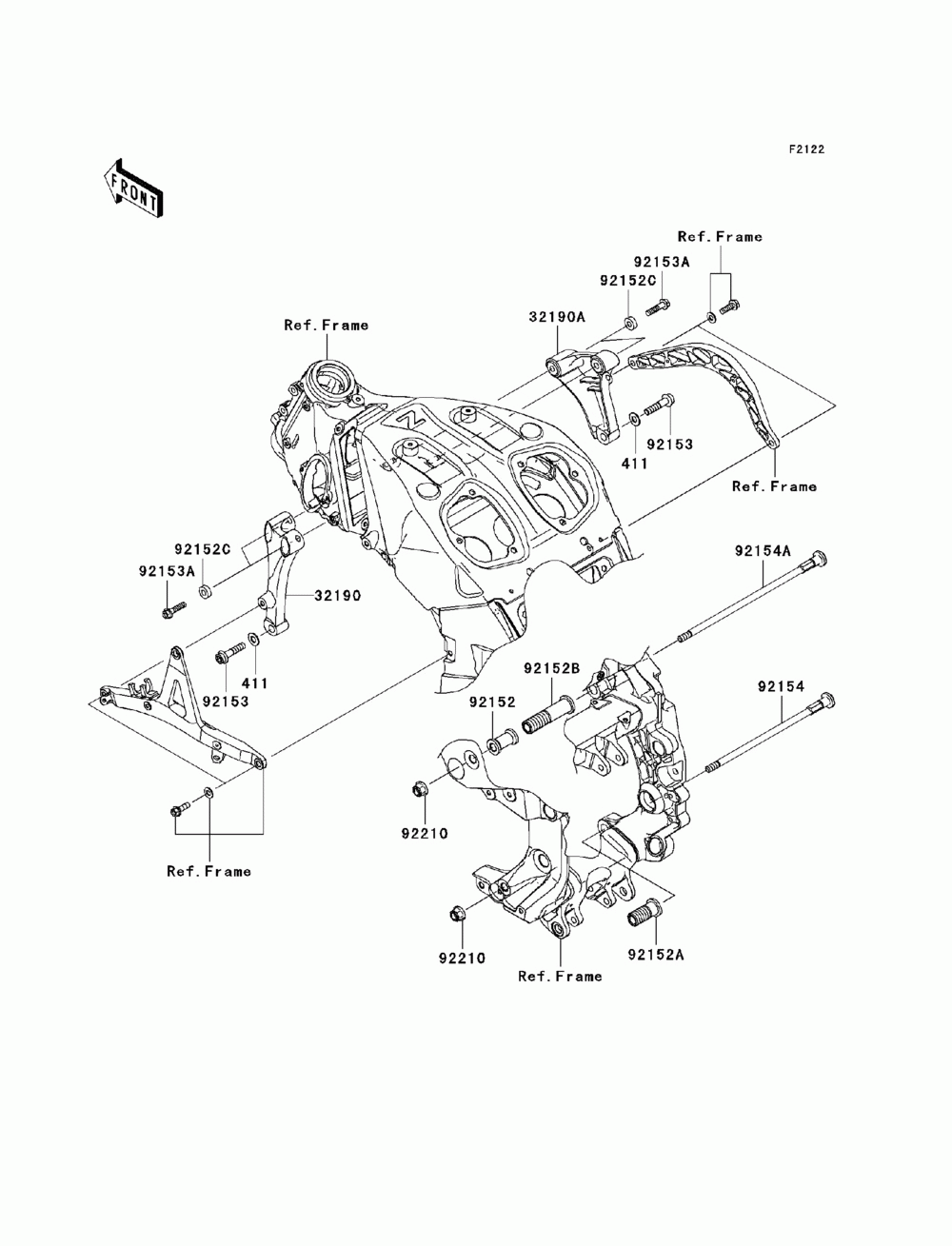 F2122

FRONT

Ref.Frame

92153A

92152C

32190A

Ref.Frame

92153

411

Ref.Frame

92152C

92153A

32190

411

92153

92154A

92152B

92152

92154

92210

Ref.Frame

92210

92152A

Ref.Frame