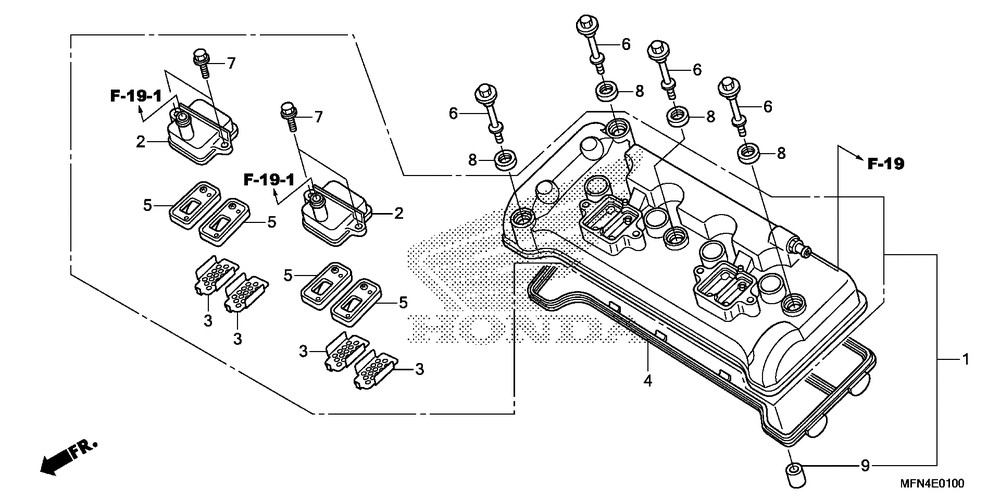 7
F-19-1
2
7
F-19-1
2
5
5
5
5
3
3
3
3
6
6
6
6
8
8
8
8
F-19
HONDA
4
1
9
FR.
MFN4E0100