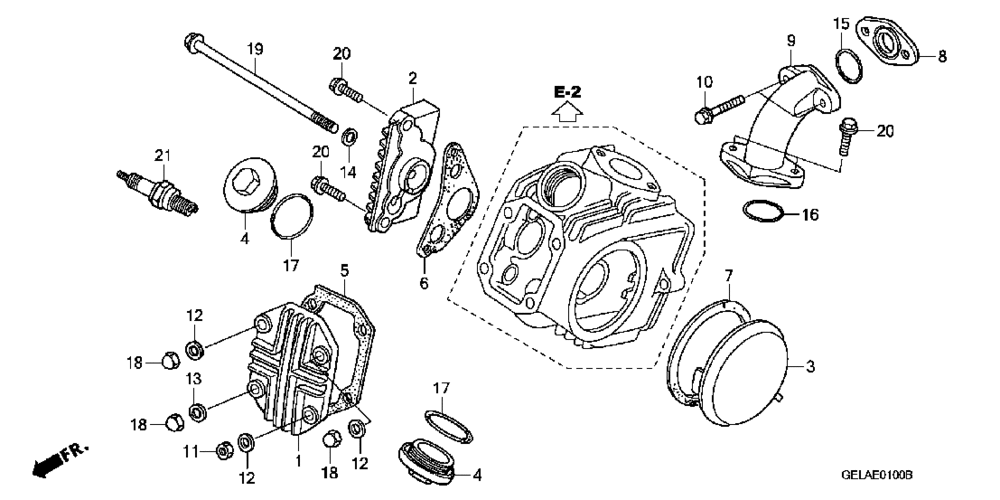 19
20
2
E-2
15
9
8
10
20
21
20
14
4
17
6
16
5
7
12
18
13
3
18
17
11
12
1
18
12
4
FR.
GELAE0100B