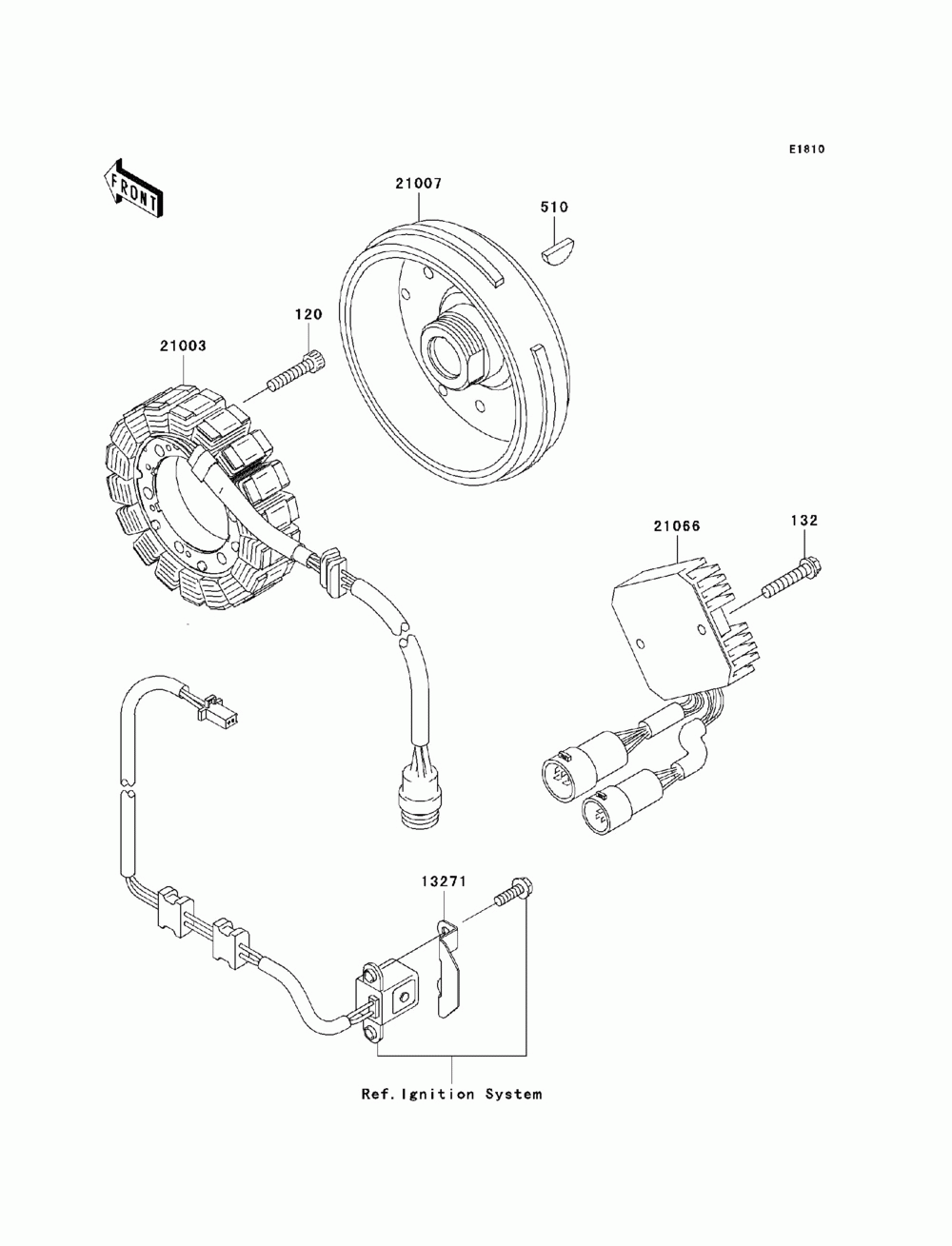 E1810

FRONT

21007

510

120

21003

21066

132

13271

Ref.Ignition System