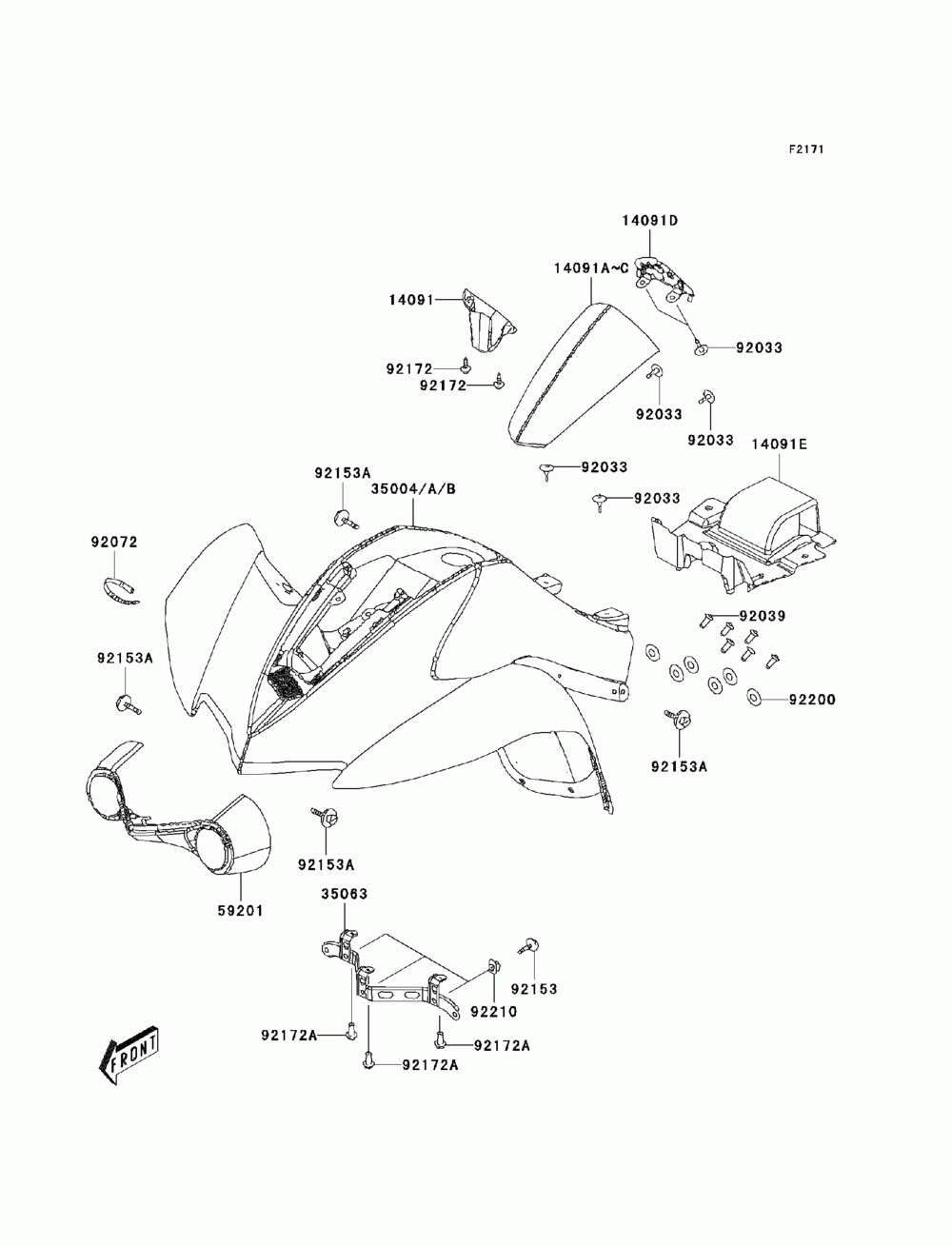 F2171

14091D

14091A~C

14091

92033

92172

92172

92033

92033

14091E

92153A

35004/A/B

92033

92033

92072

92039

92153A

92200

92153A

92153A

59201

35063

92153

92210

92172A

92172A

92172A

FRONT