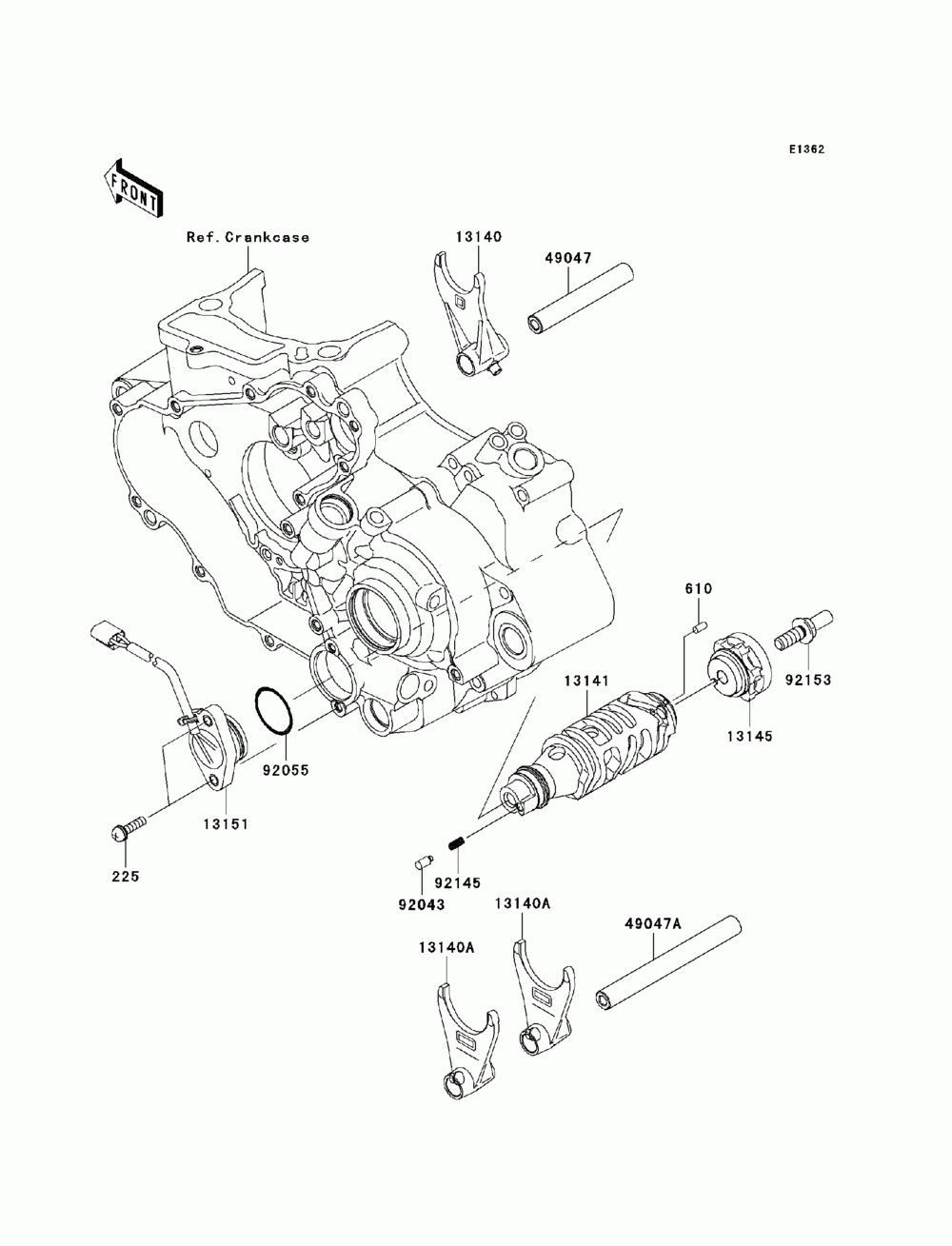 E1362

FRONT

Ref.Crankcase

13140

49047

610

92153

13141

13145

92055

13151

225

92145

92043

13140A

49047A

13140A