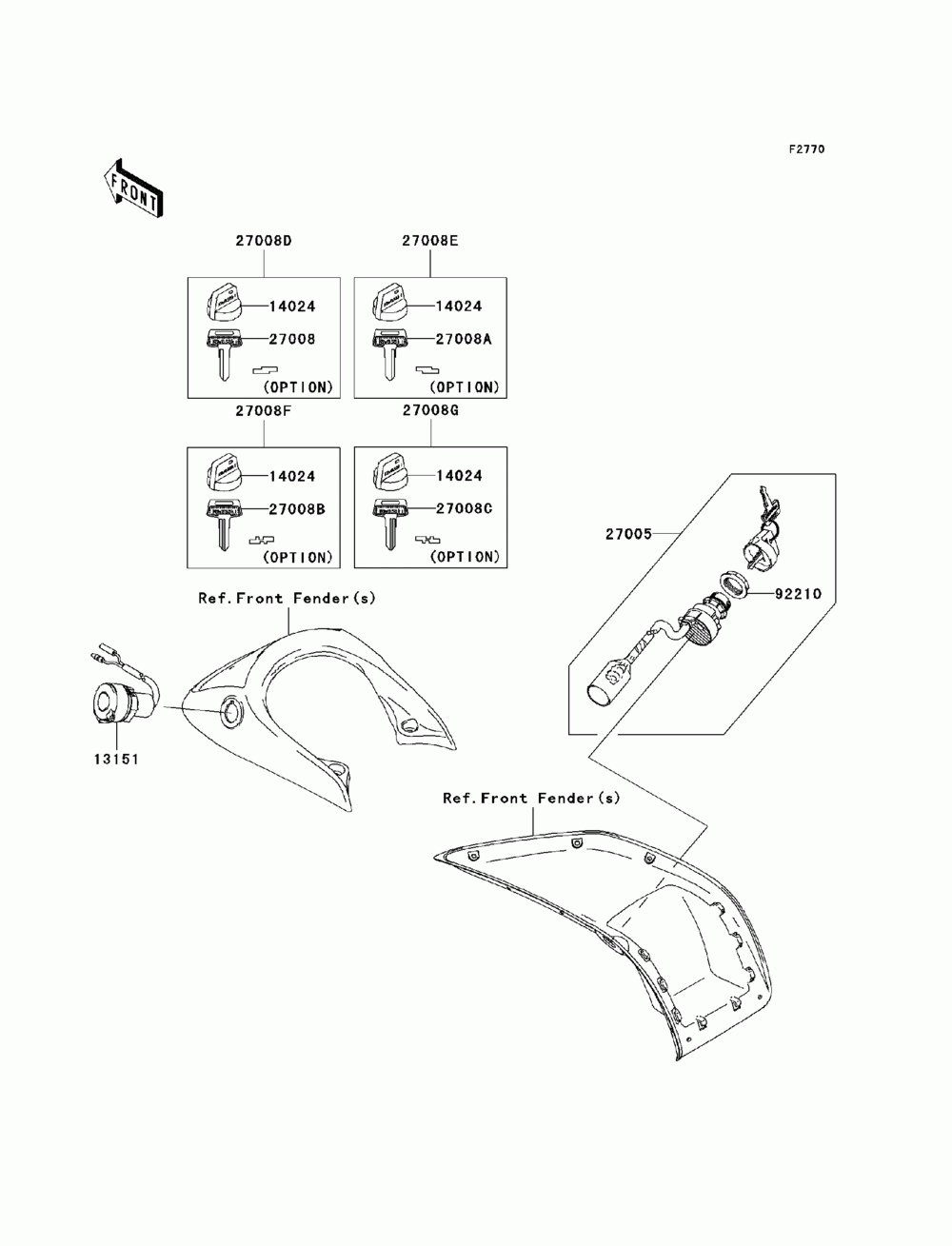 F2770

FRONT

27008D

14024

27008

(OPTION)

27008E

14024

27008A

(OPTION)

27008F

14024

27008B

(OPTION)

27008G

14024

27008C

(OPTION)

27005

92210

Ref.Front Fender(s)

13151

Ref.Front Fender(s)