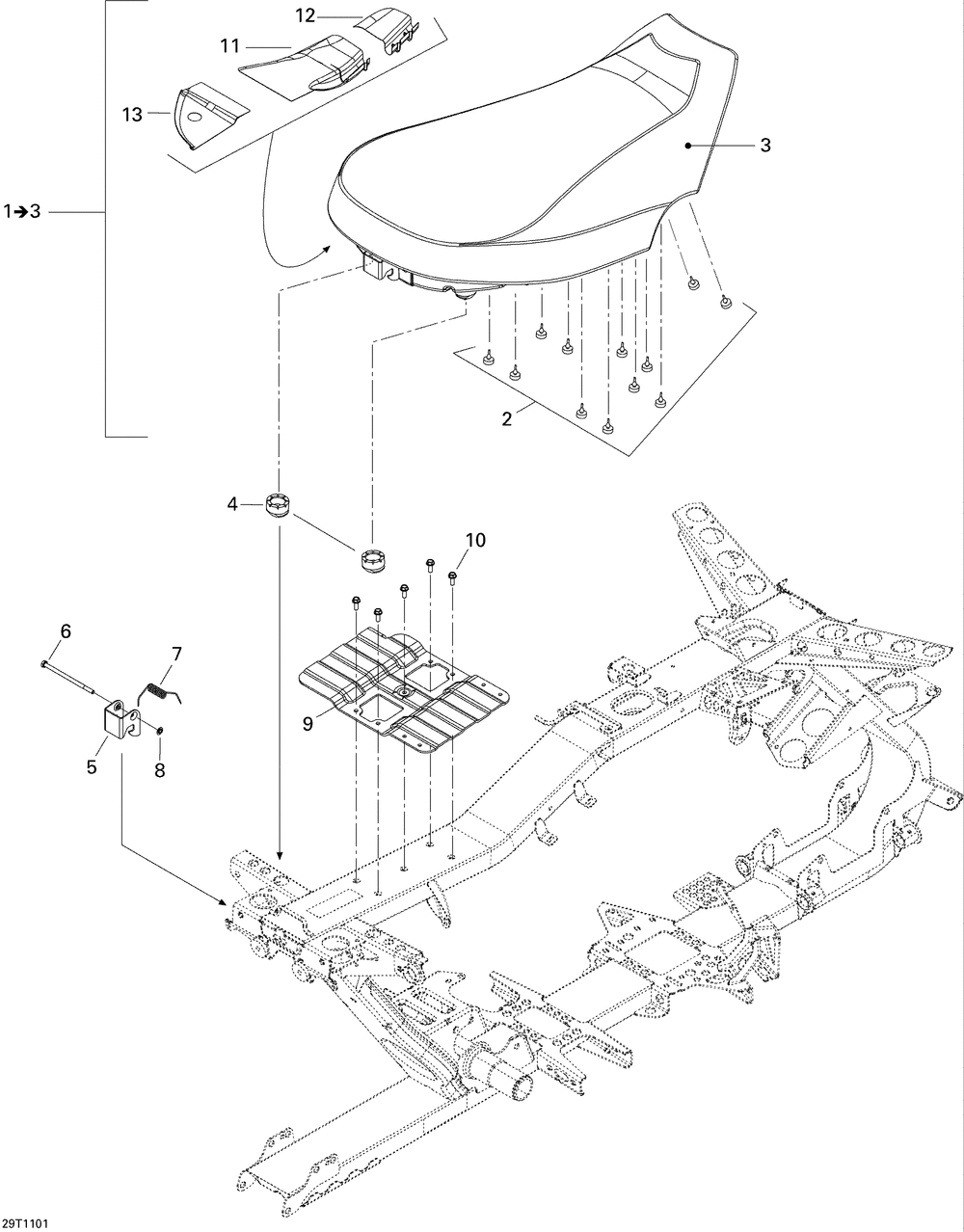 12
11
13
3
1➔3
2
4
10
6
7
9
5
8
29T1101