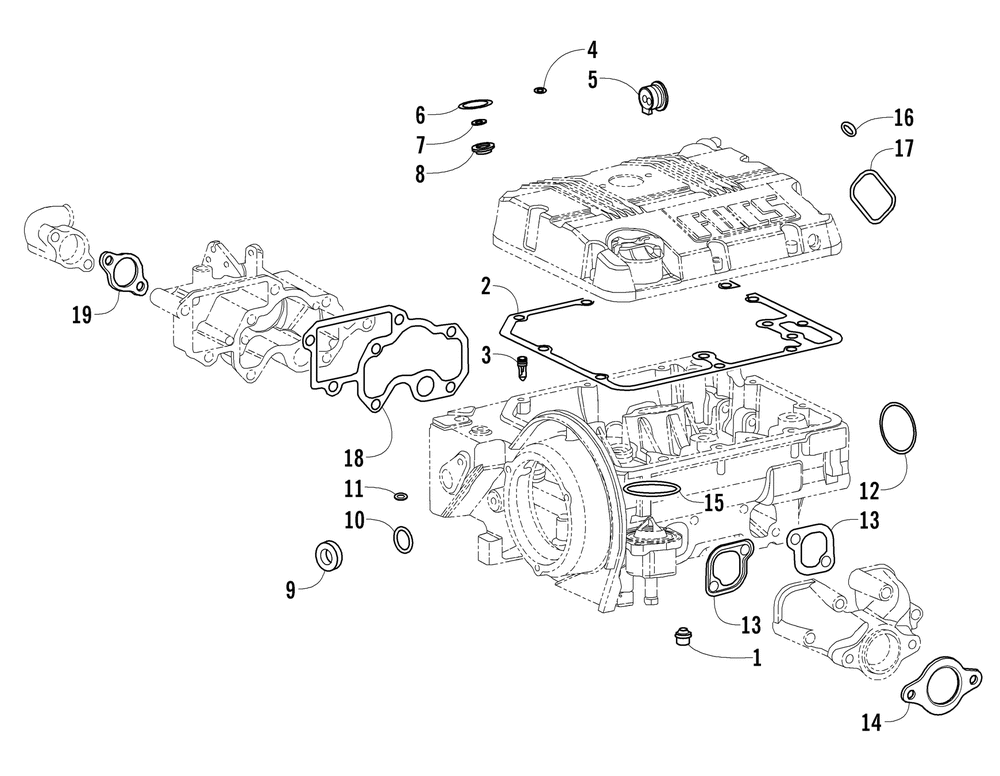 4
5
6
7
8
16
17
19
2
3
18
11
10
9
12
15
13
13
1
14