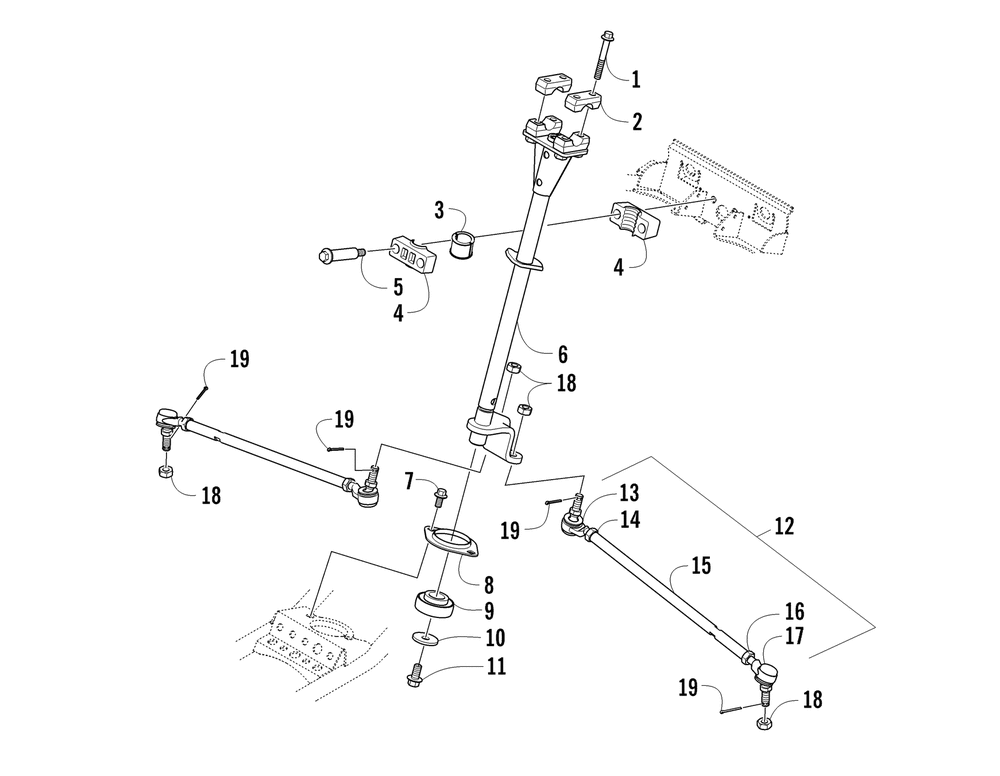 1
2
3
4
5
4
6
18
19
19
18
7
13
14
12
19
15
8
9
10
11
16
17
19
18