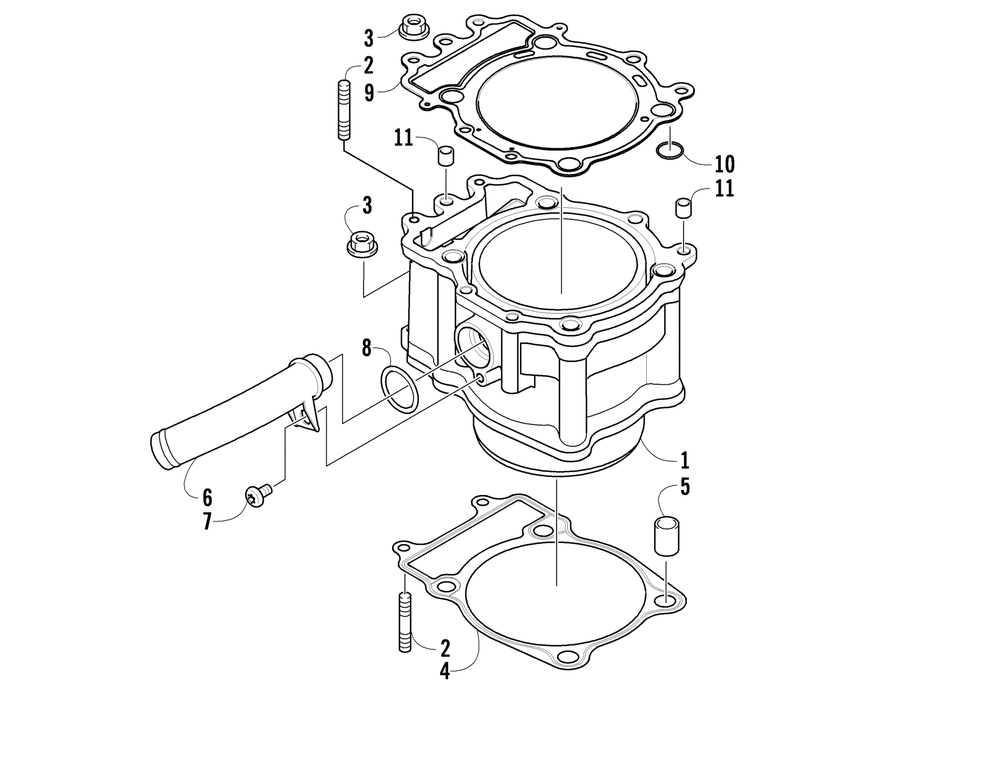 3
2
9
11
10
11
3
8
1
5
6
7
2
4