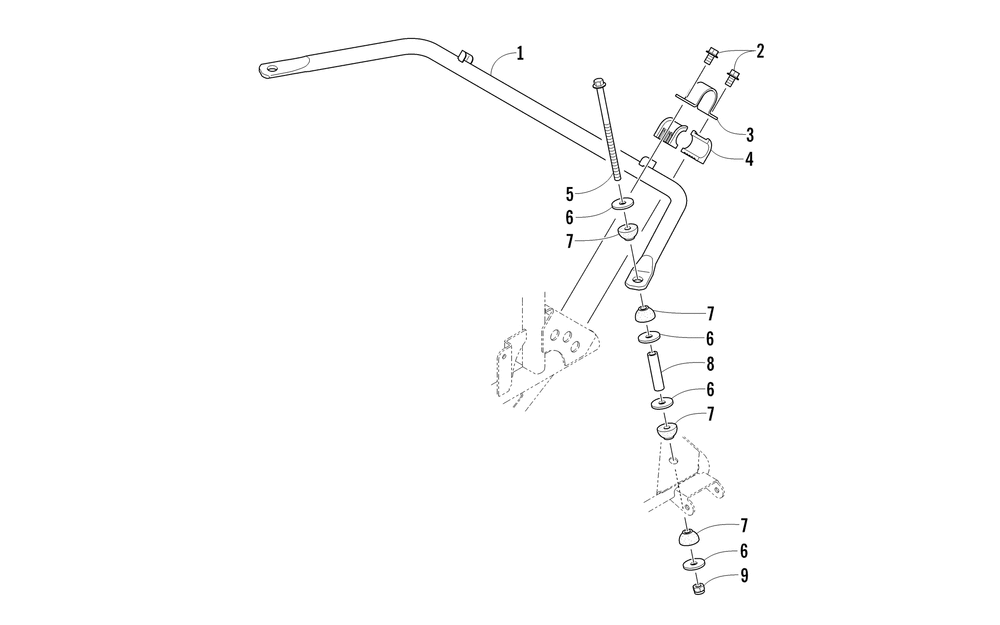 1
2
3
4
5
6
7
7
6
8
6
7
7
6
9