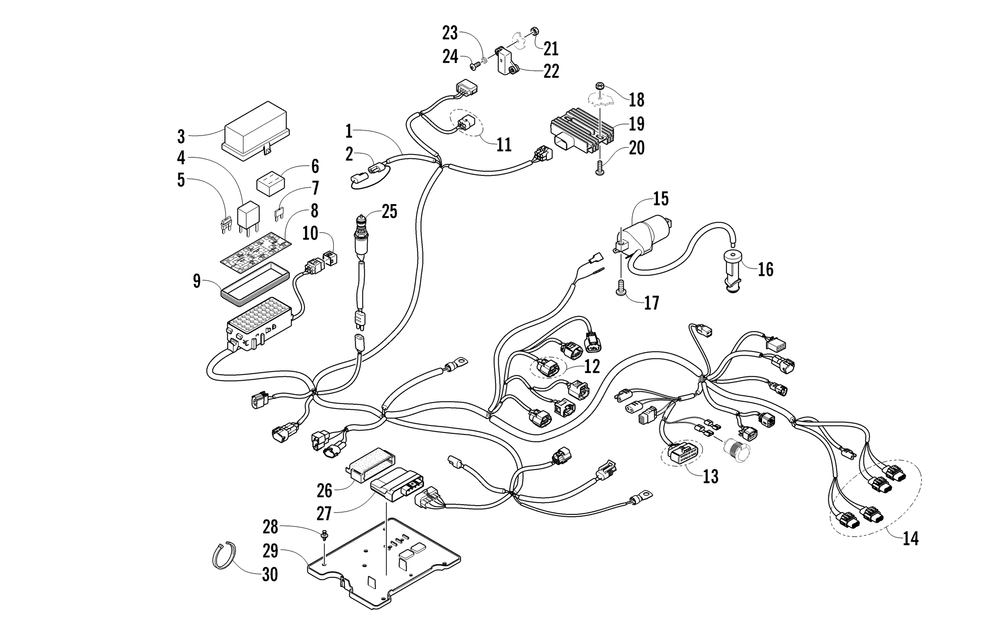 23
24
21
22
18
19
20
1
2
11
3
4
5
6
7
8
25
10
9
15
16
17
12
13
14
26
27
28
29
30