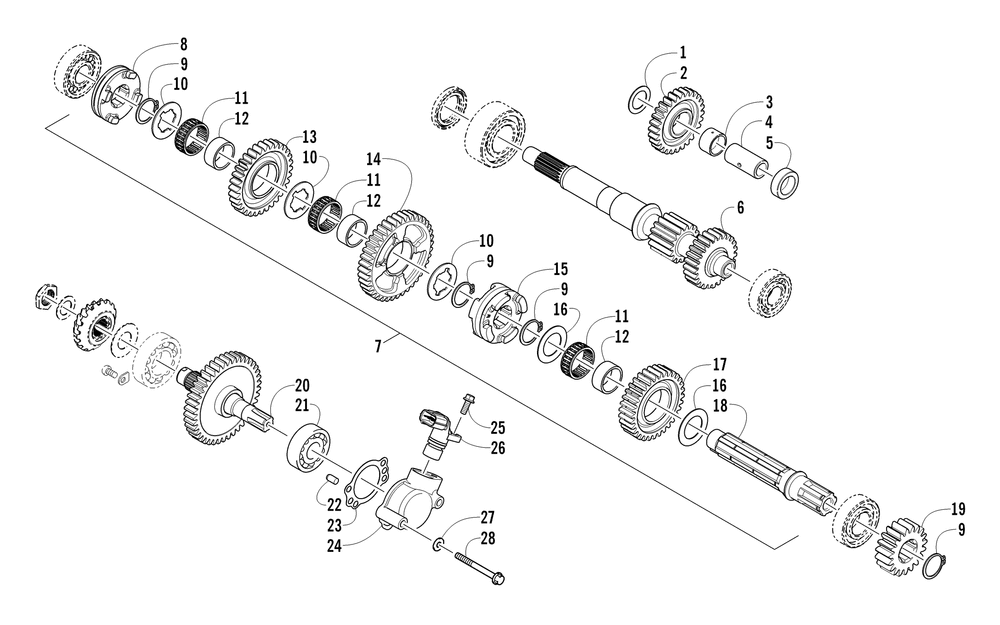 8
9
10
11
12
13
10
11
12
14
1
2
3
4
5
6
10
9
15
9
16
11
12
7
17
16
18
20
21
25
26
22
23
24
27
28
19
9