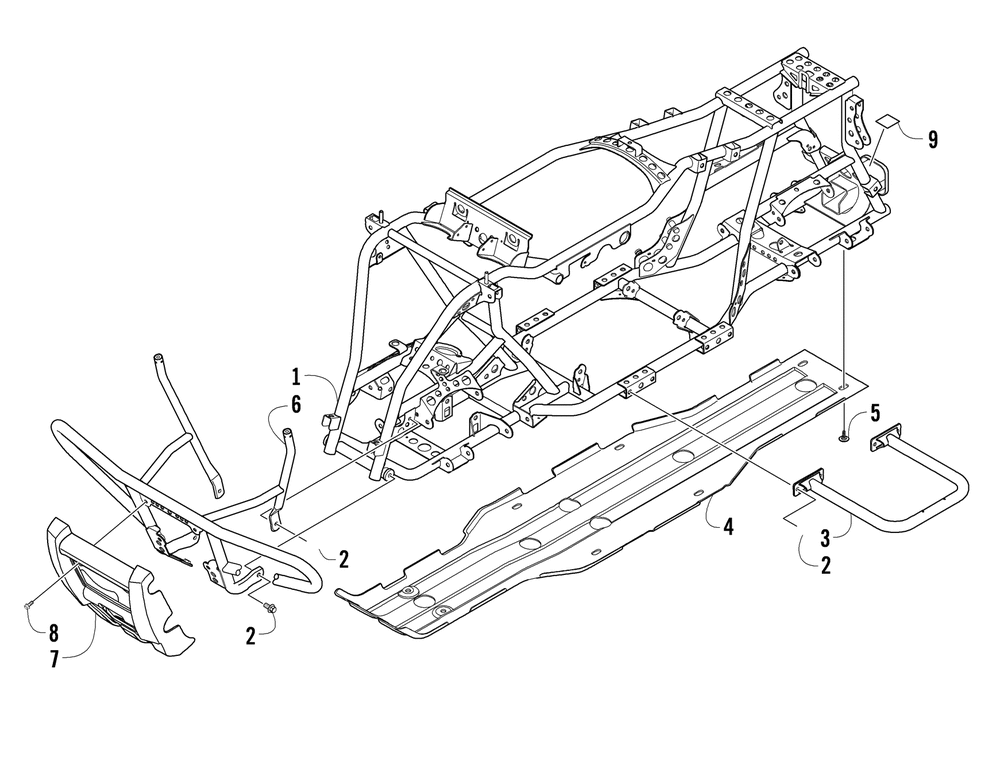 9
1
6
5
4
3
2
2
2
8
7