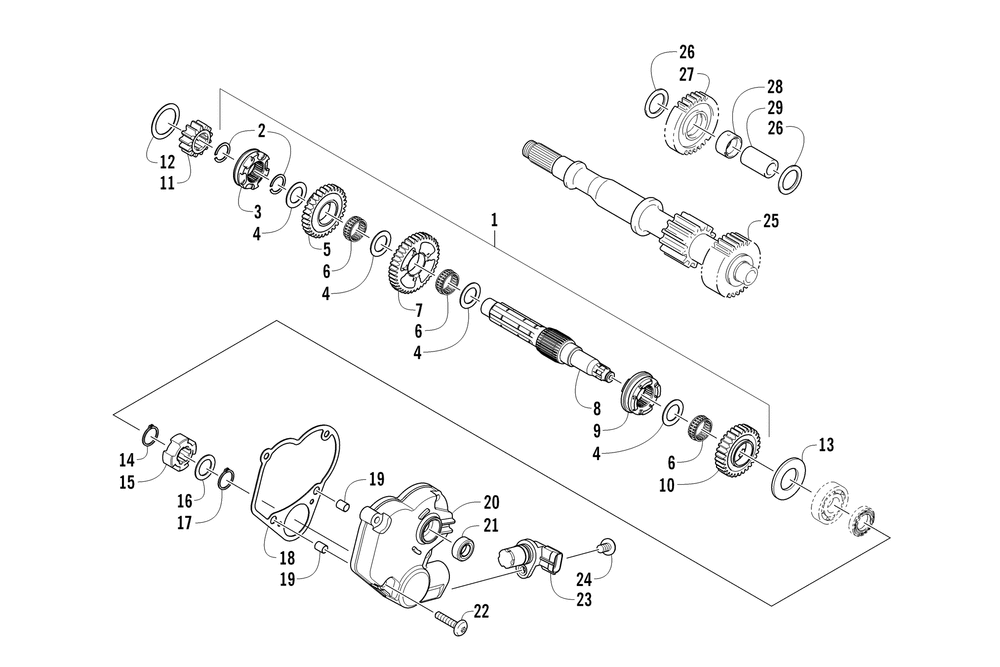 26
27
28
29
26
12
11
2
3
4
5
6
4
7
6
4
1
25
8
9
4
6
10
13
14
15
16
17
18
19
19
20
21
22
23
24