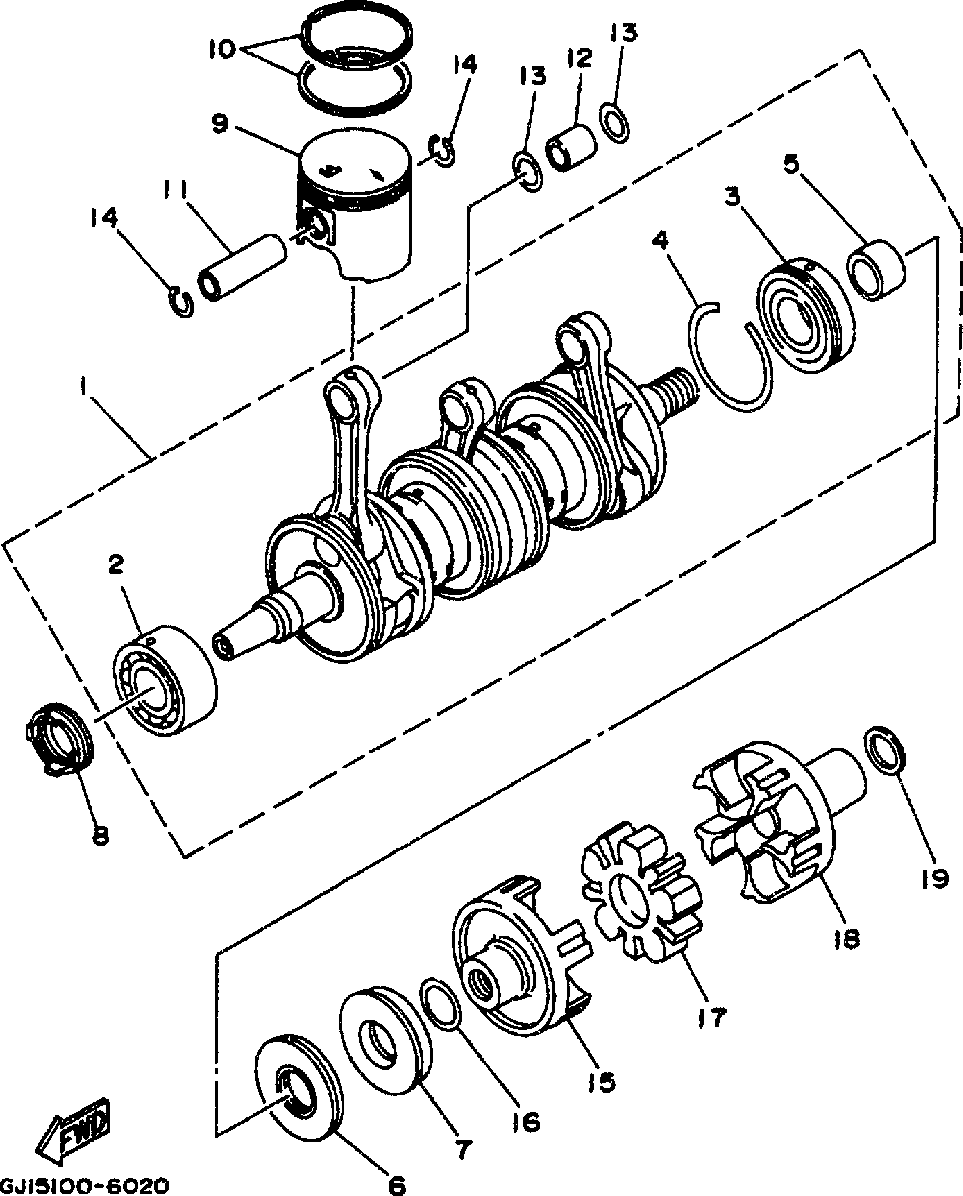 10
14
13
12
13
9
11
14
5
3
4
1
2
8
19
18
17
15
16
7
6
FWD
GJ15100-6020