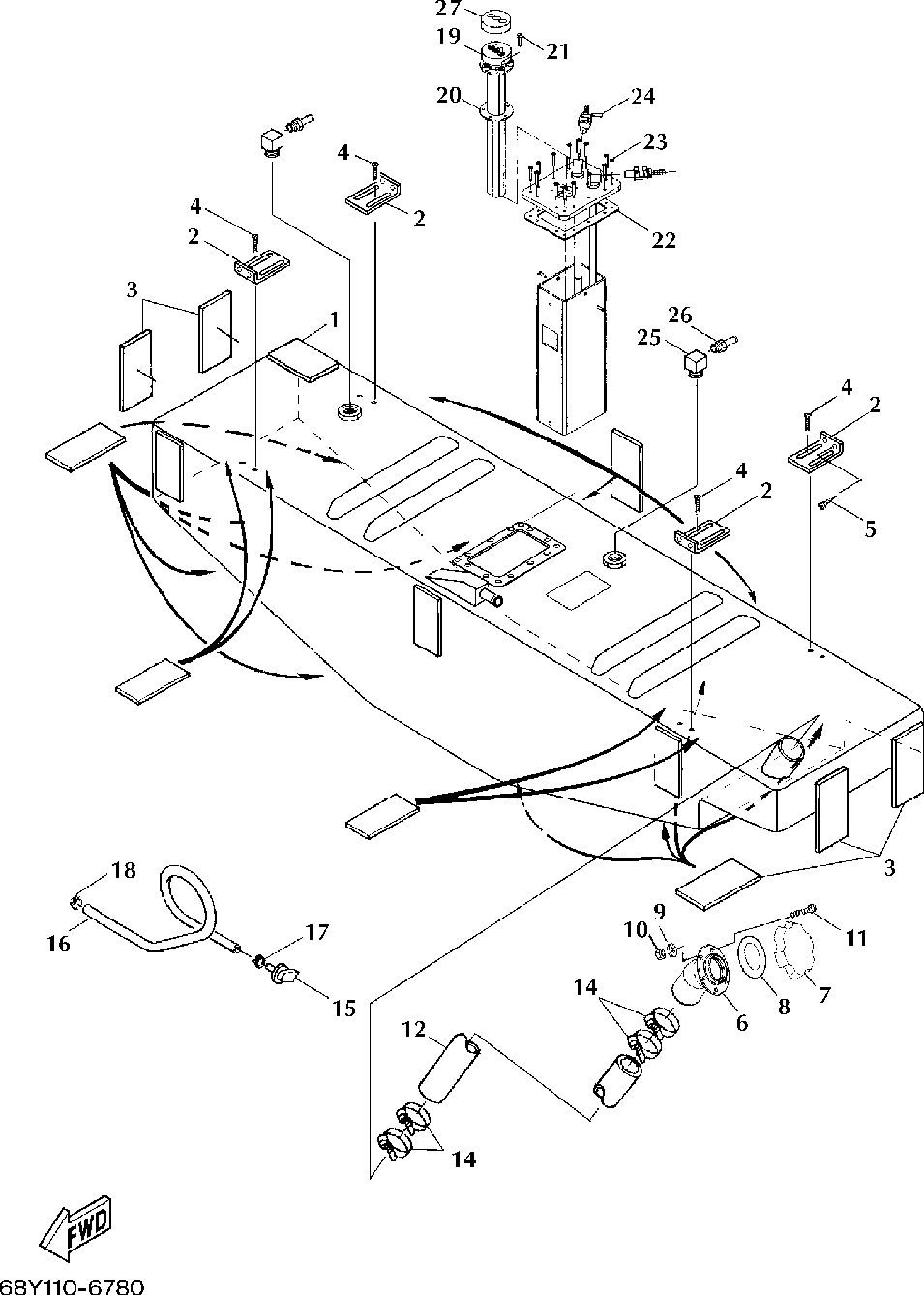 27
19
21
20
24
23
22
4
2
4
2
3
1
26
25
4
2
4
2
5
3
18
16
17
15
9
10
11
14
6
8
7
12
14
FWD
68Y110-6780