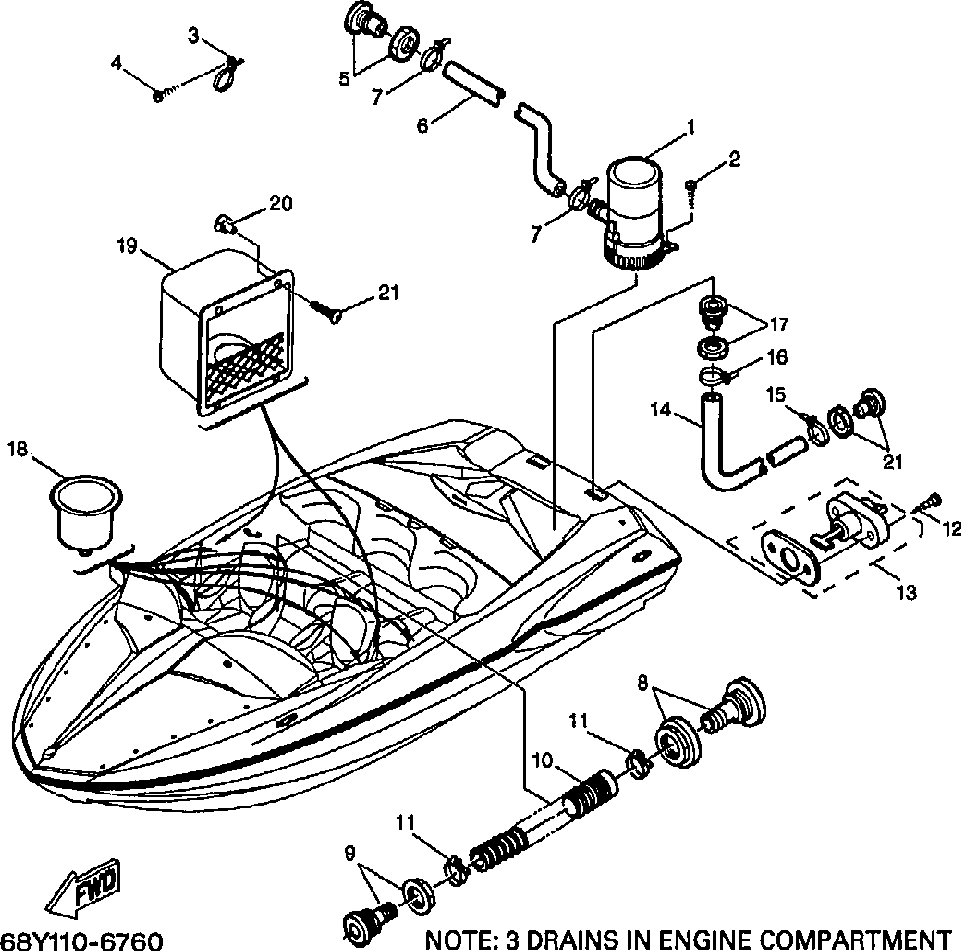 3
4
5
7
6
1
2
7
20
19
21
17
16
14
15
21
18
12
13
8
11
10
11
9
FWD
68Y110-6760
NOTE: 3 DRAINS IN ENGINE COMPARTMENT