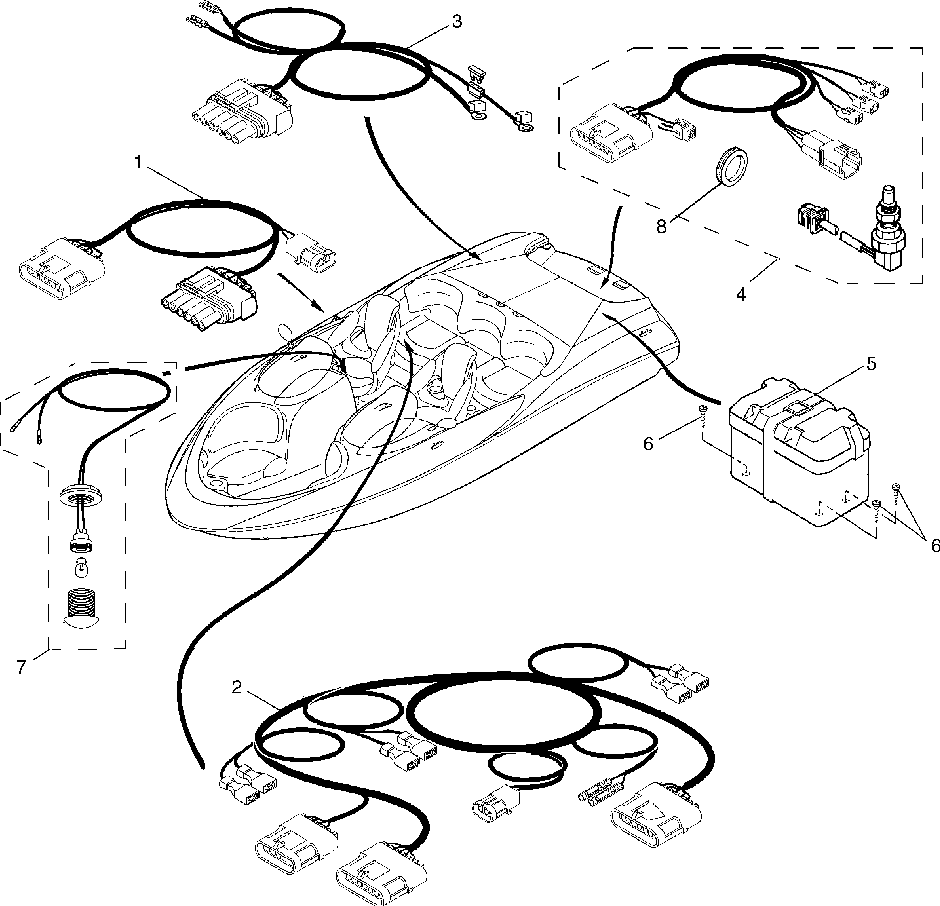 3
1
8
4
5
6
6
7
2