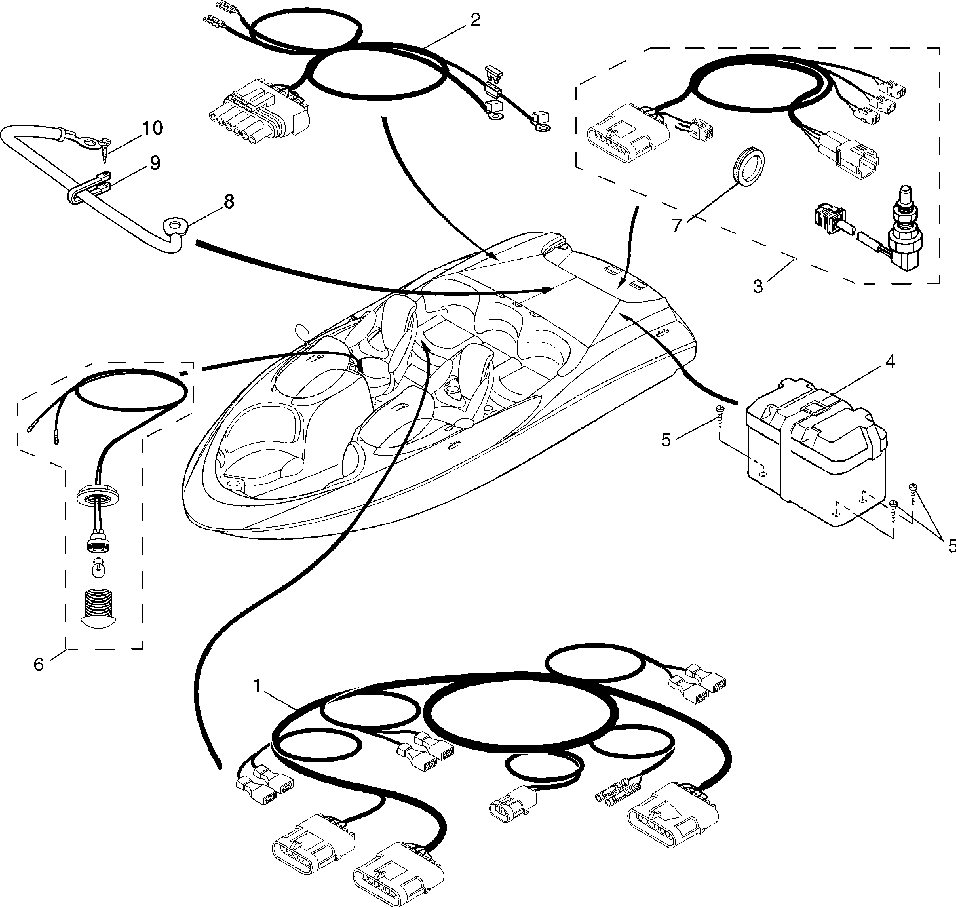 2
10
9
8
7
3
4
5
5
6
1