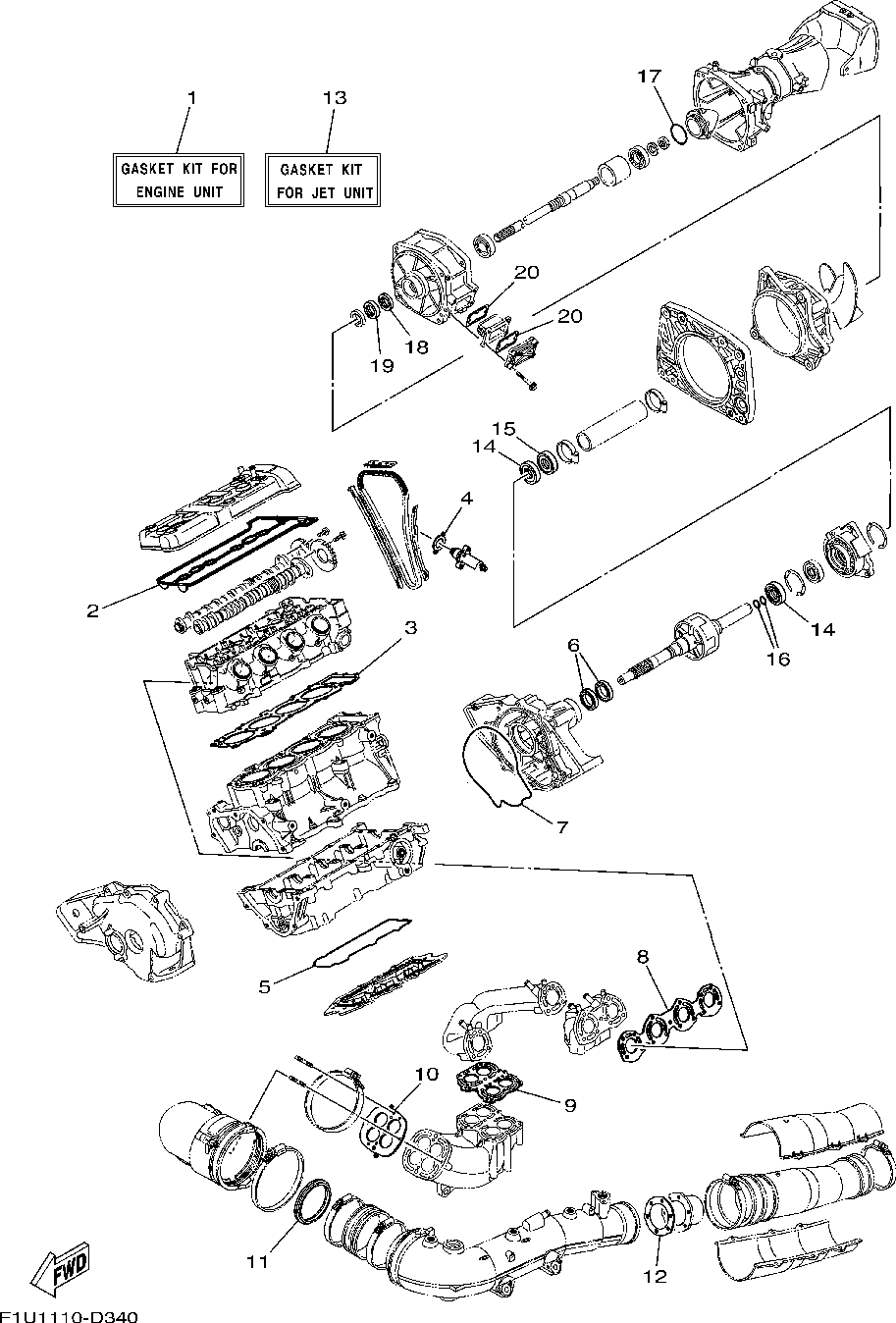 1
GASKET KIT FOR
ENGINE UNIT

13
GASKET KIT
FOR JET UNIT

17
20
20
19
18
15
14
4
2
3
14
16
6
7
5
8
10
9
11
12
FWD
F1U1110-D340