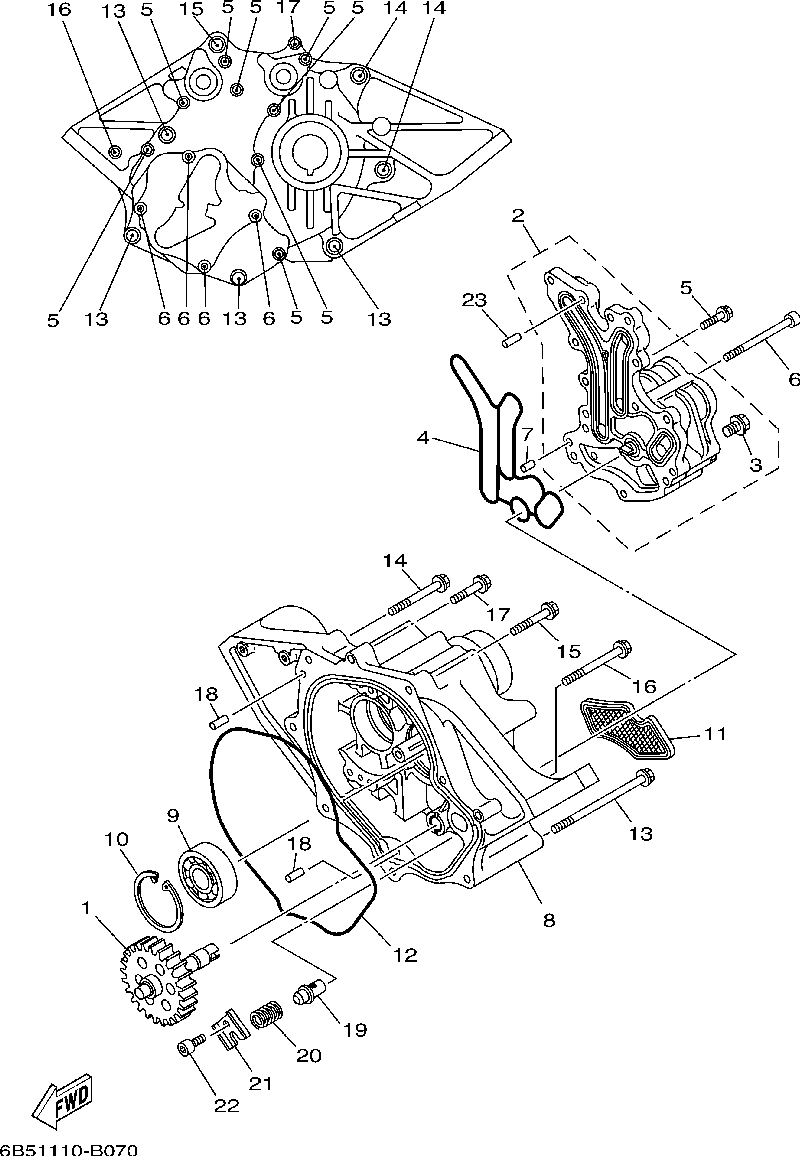 16 13 5 15 5 5 17 5 5 14 14

5 13 6 6 6 13 6 5 5 13

2

23 5

6

4 7

3

14

17

15

16

18

11

9

10 18

13

8

1

12

19

20

21

22

FWD

6B51110-B070