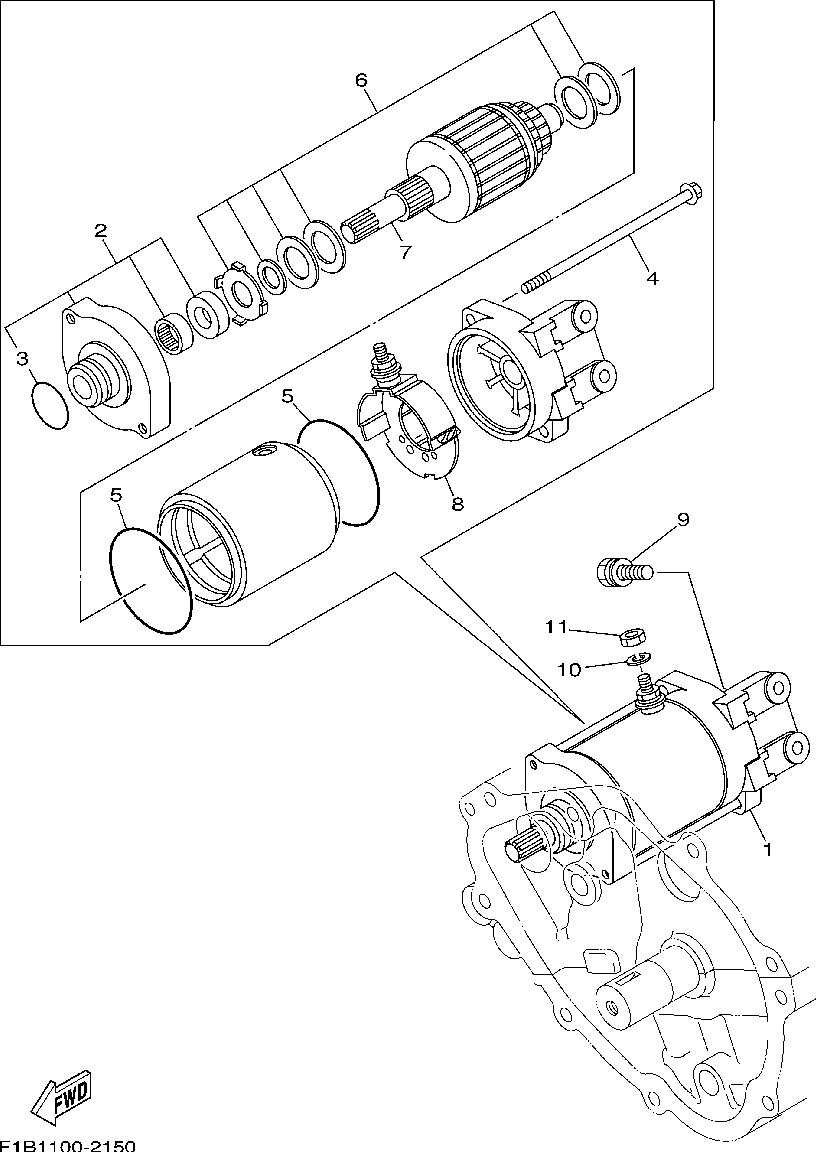 6
2
7
4
3
5
8
5
9
11
10
1
FWD
F1B1100-2150