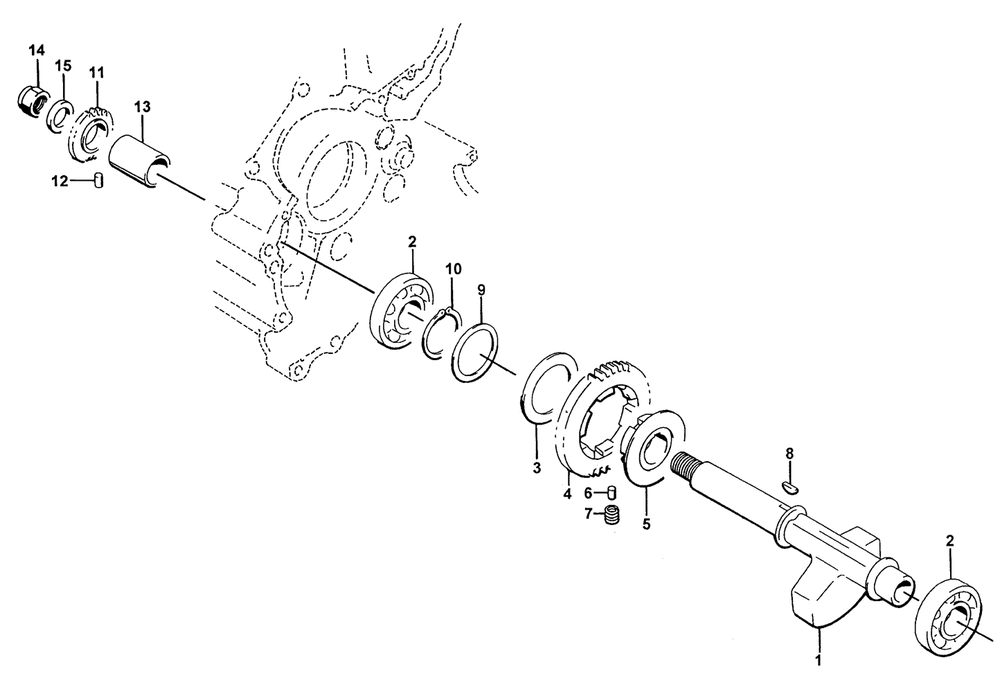 14
15
11
13
12
2
10
9
3
4
6
7
5
8
2
1