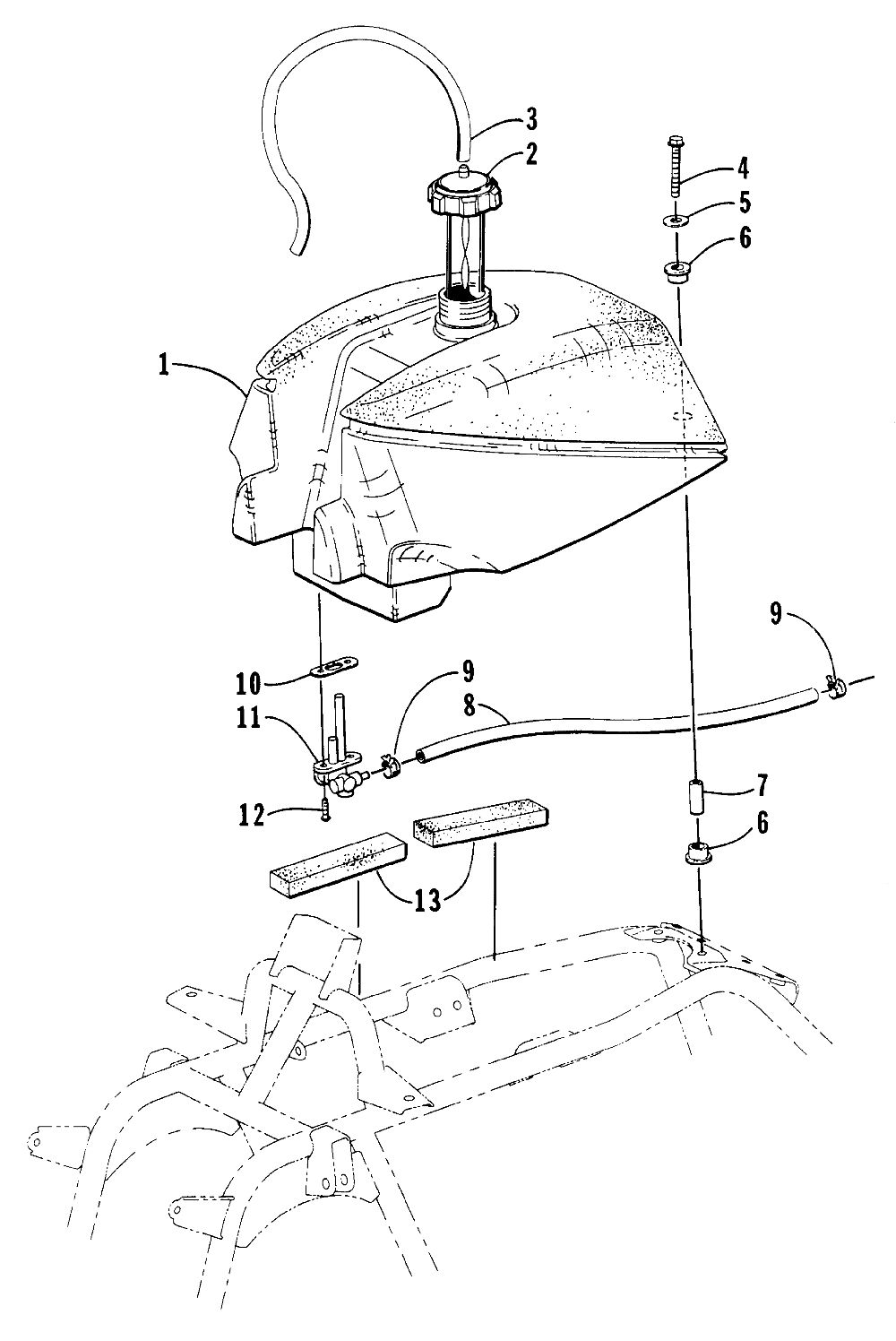 3
2
4
5
6
1
9
10
9
8
11
7
12
6
13