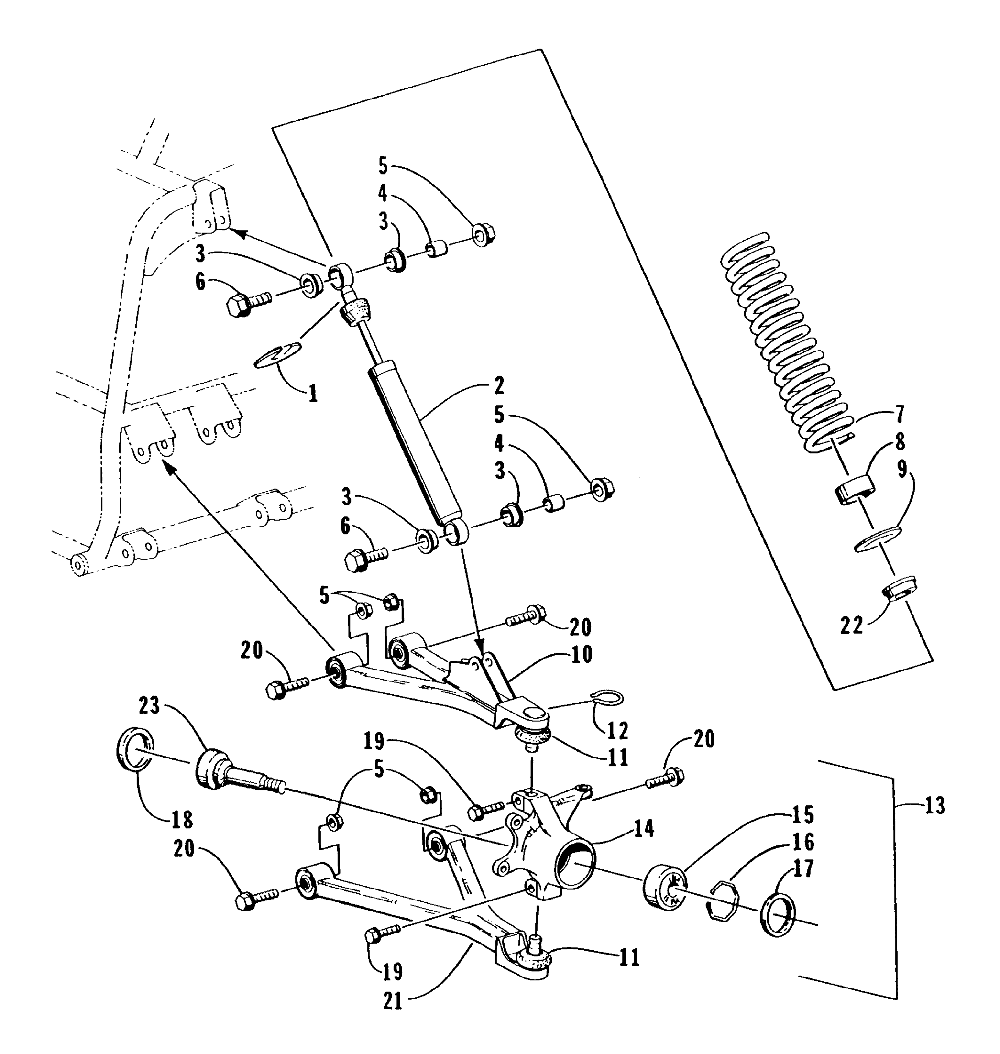 5
4
3
3
6
1
2
5
4
3
3
6
7
8
9
22
5
20
20
10
12
11
23
18
19
5
20
20
13
14
15
16
17
19
11
21