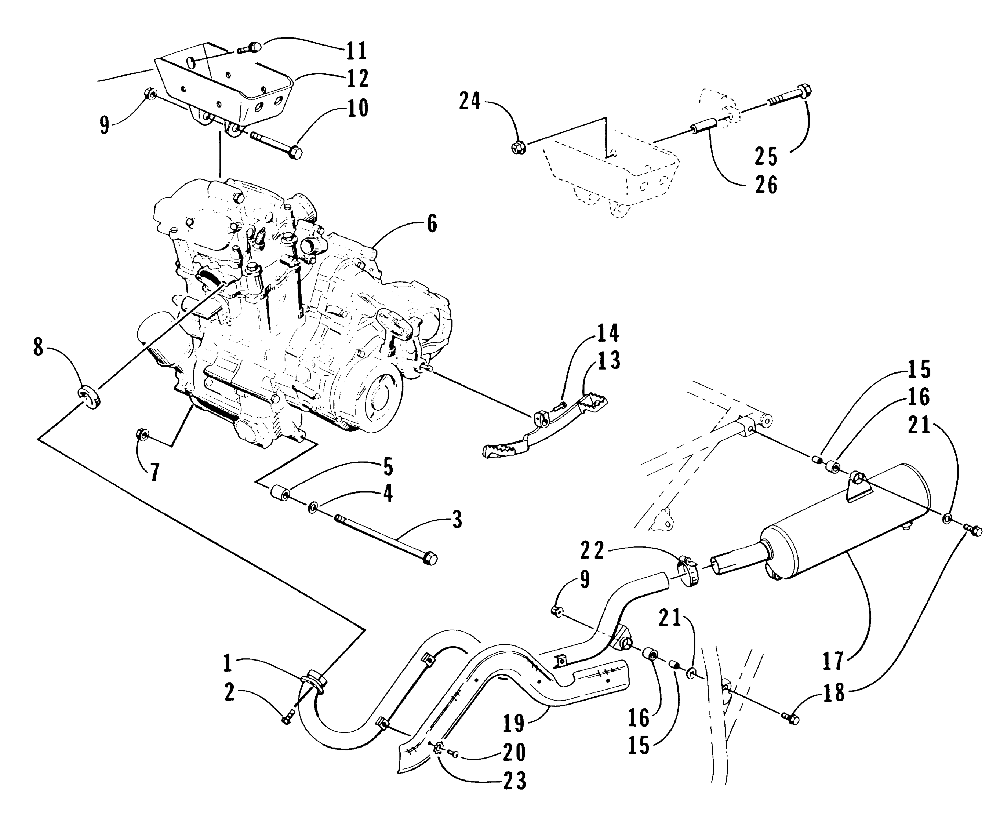 11
12
9
10
24
25
26
6
8
14
13
15
16
21
7
5
4
3
22
9
21
17
1
2
19
16
15
18
20
23